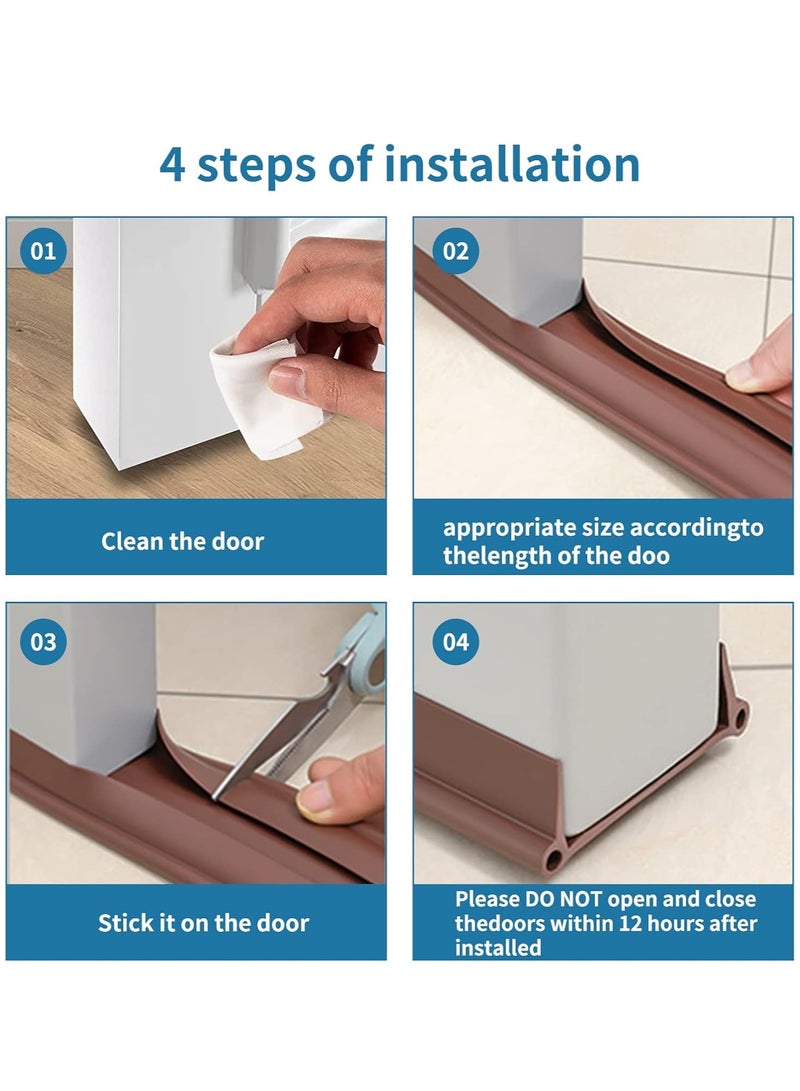 4 steps of installation

01

Clean the door

02

appropriate size accordingto thelength of the doo

03

Stick it on the door

04

Please DO NOT open and close thedoors within 12 hours after installed