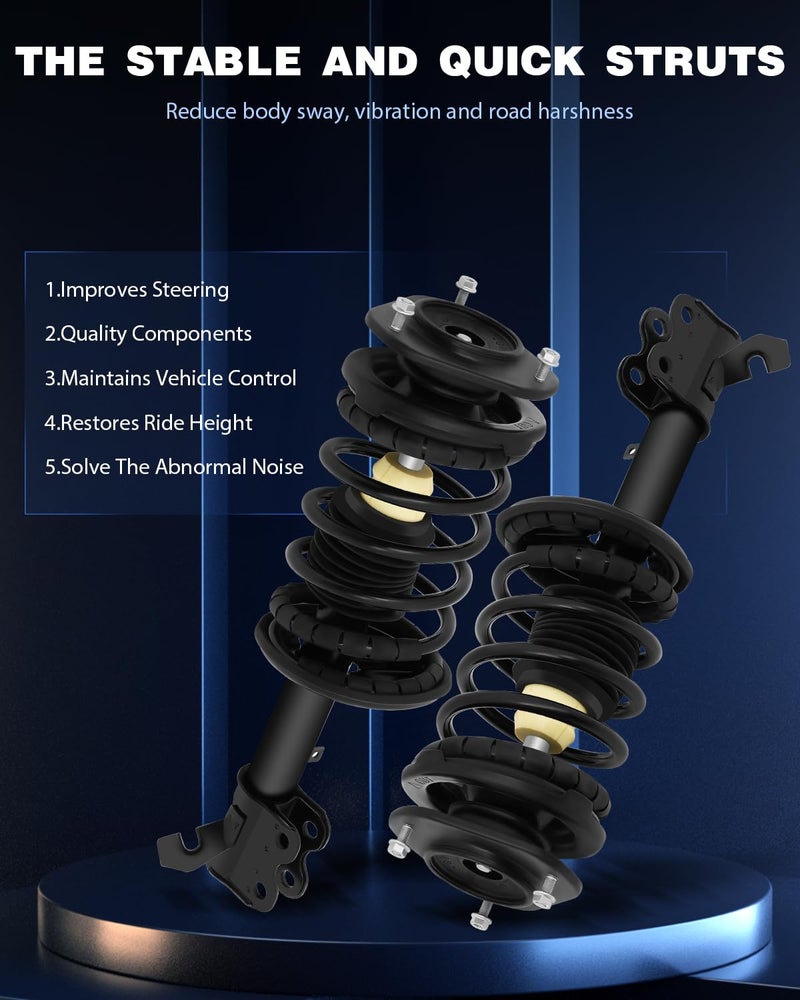 THE STABLE AND QUICK STRUTS

Reduce body sway, vibration and road harshness

1.Improves Steering

2.Quality Components

3.Maintains Vehicle Control

4.Restores Ride Height

5.Solve The Abnormal Noise