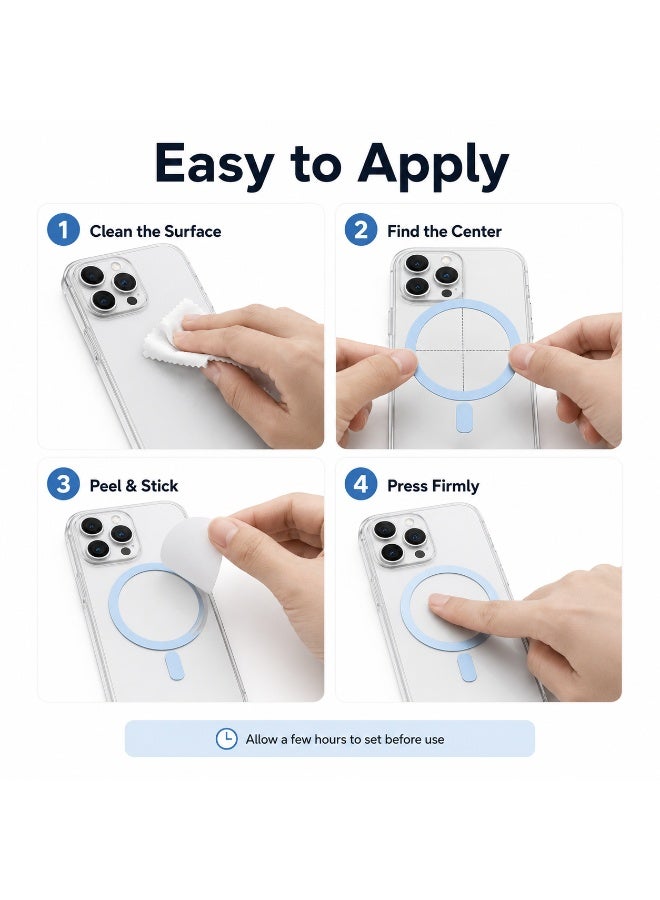 Easy to Apply

1 Clean the Surface

2 Find the Center

3 Peel & Stick

4 Press Firmly

Allow a few hours to set before use