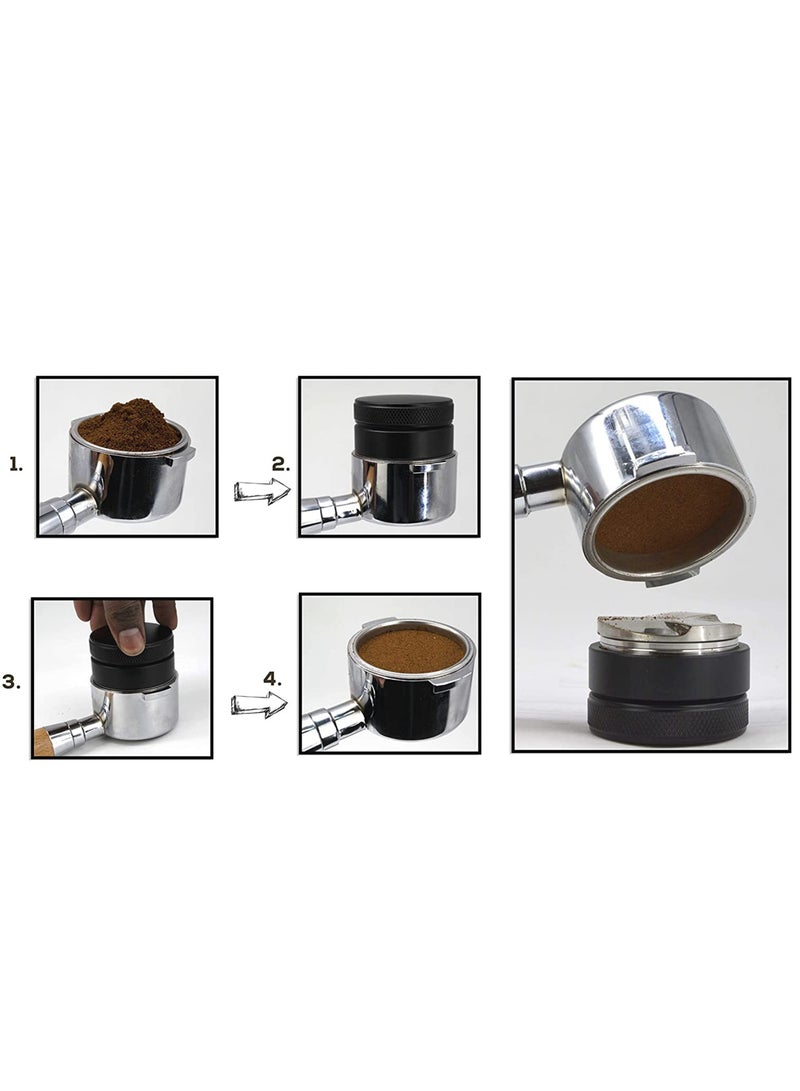 1.

2.

3.

4.