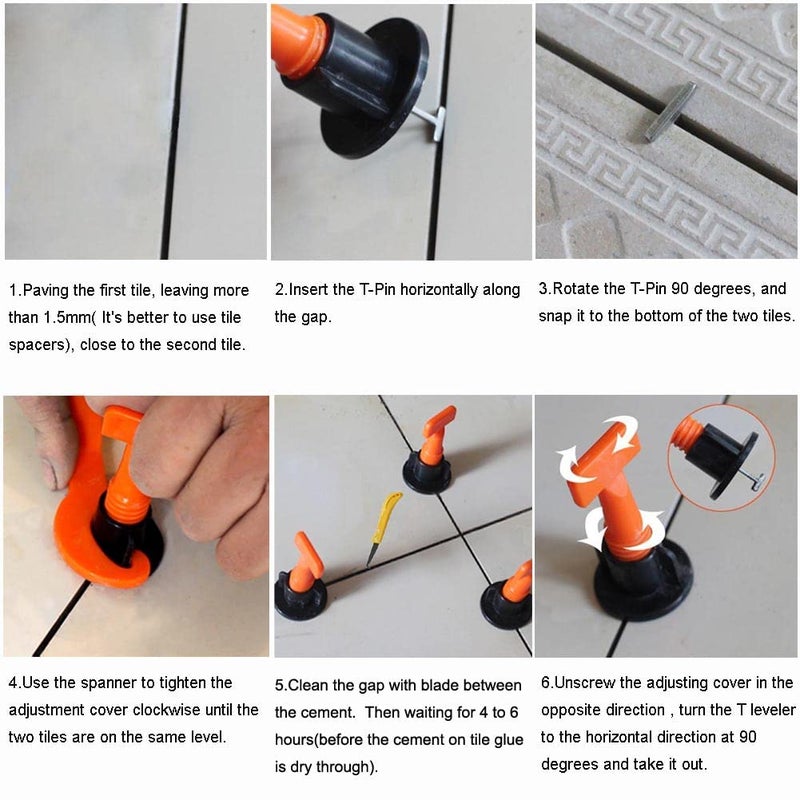 1.Paving the first tile, leaving more than 1.5mm( It's better to use tile spacers), close to the second tile.

2.Insert the T-Pin horizontally along the gap.

3.Rotate the T-Pin 90 degrees, and snap it to the bottom of the two tiles.

4.Use the spanner to tighten the adjustment cover clockwise until the two tiles are on the same level.

5.Clean the gap with blade between the cement. Then waiting for 4 to 6 hours(before the cement on tile glue is dry through).

6.Unscrew the adjusting cover in the opposite direction , turn the T leveler to the horizontal direction at 90 degrees and take it out.