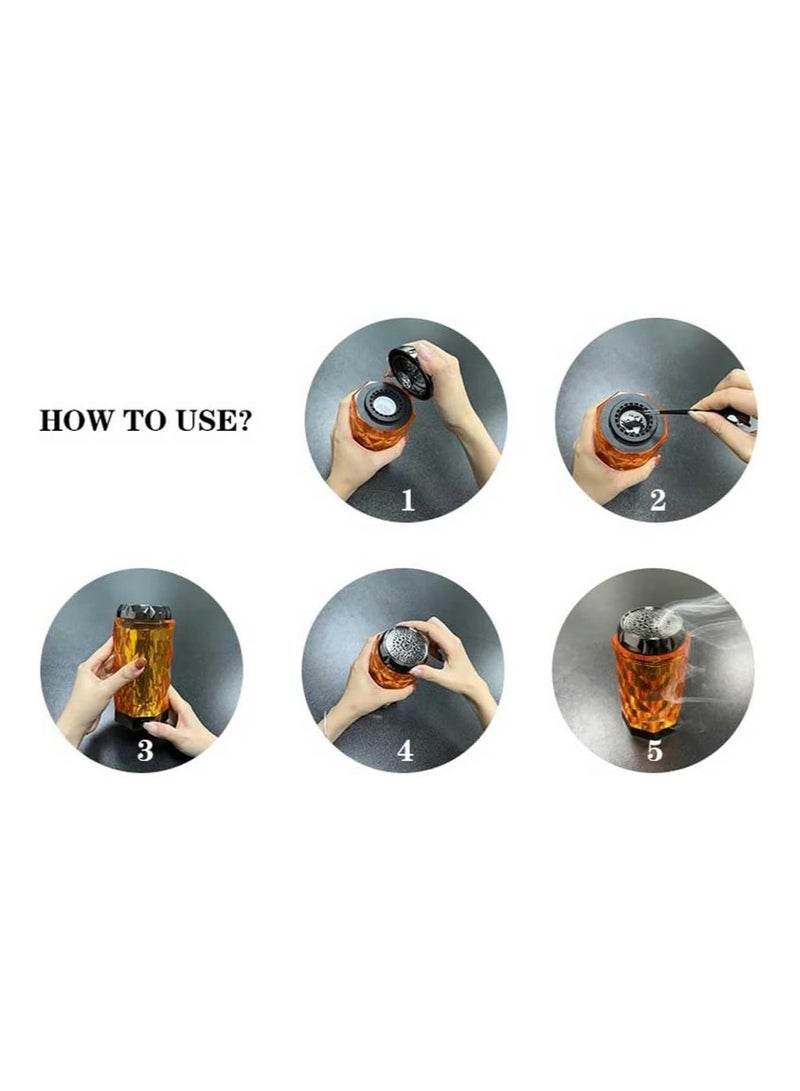 HOW TO USE?

1

2

3

4

5