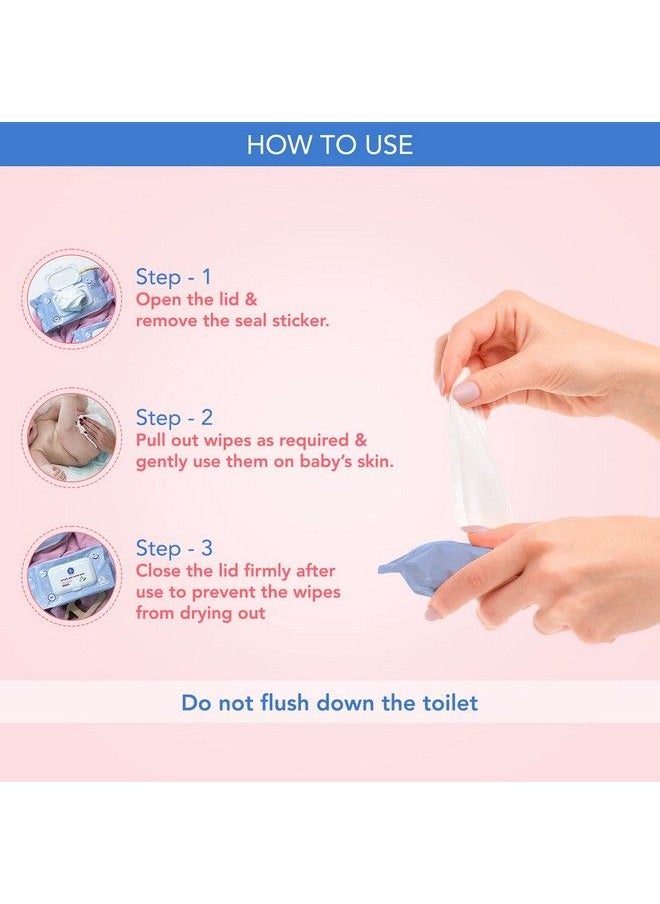 HOW TO USE

Step - 1
Open the lid & remove the seal sticker.

Step - 2
Pull out wipes as required & gently use them on baby's skin.

Step - 3
Close the lid firmly after use to prevent the wipes from drying out

Do not flush down the toilet