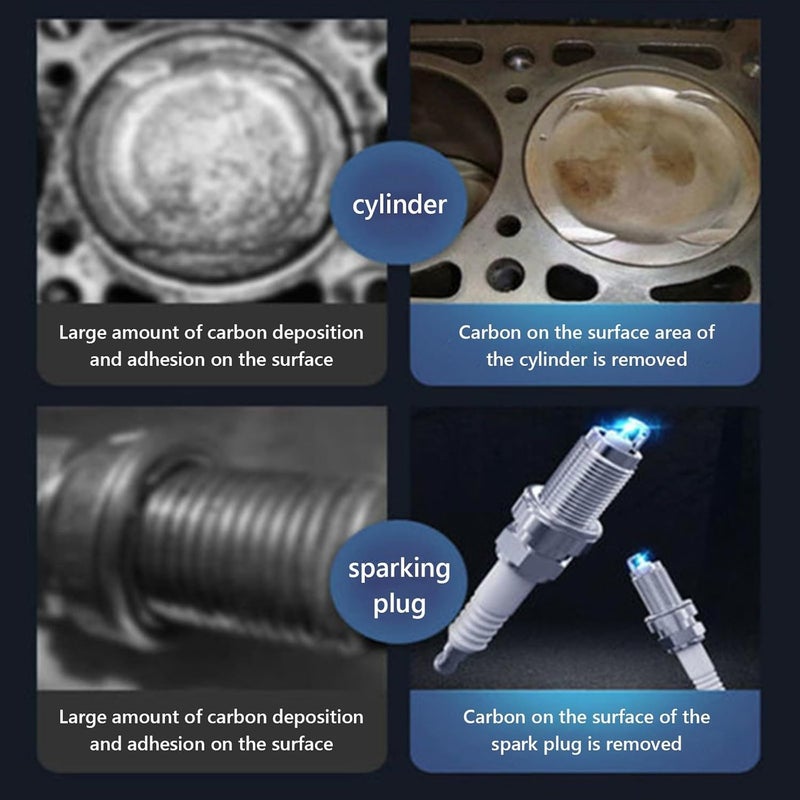 cylinder

Large amount of carbon deposition and adhesion on the surface

Carbon on the surface area of the cylinder is removed

sparking plug

Large amount of carbon deposition and adhesion on the surface

Carbon on the surface of the spark plug is removed