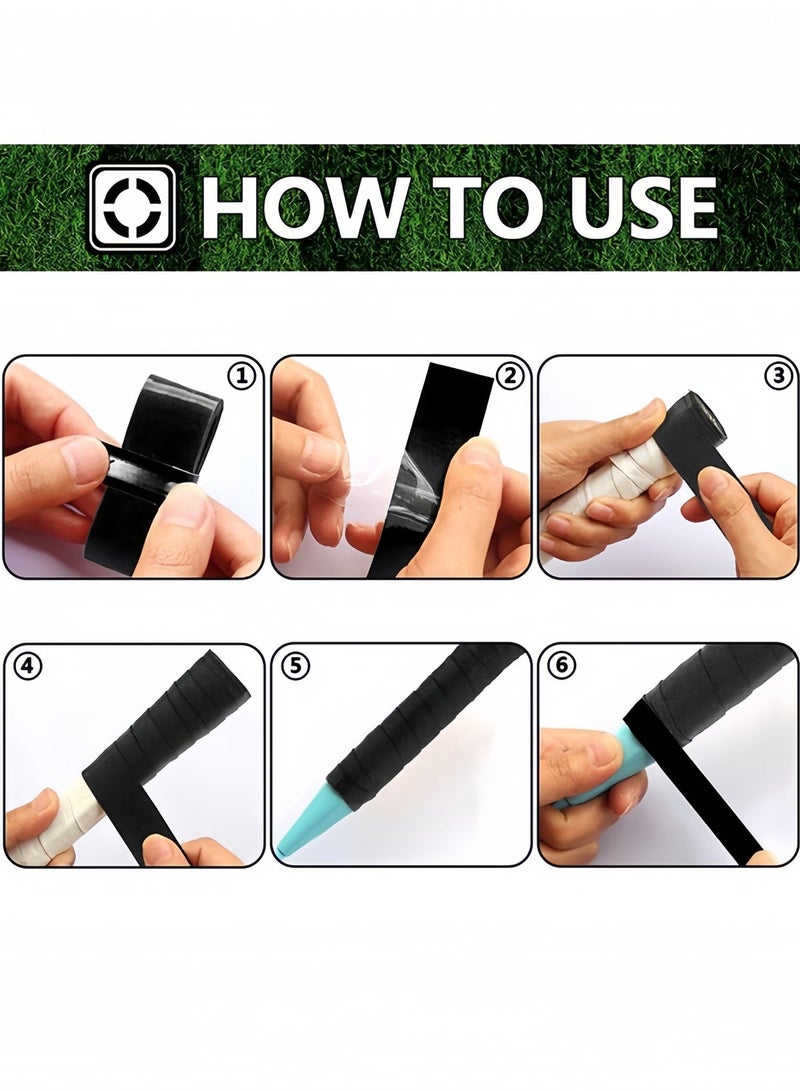 HOW TO USE

①

②

③

④

⑤

⑥