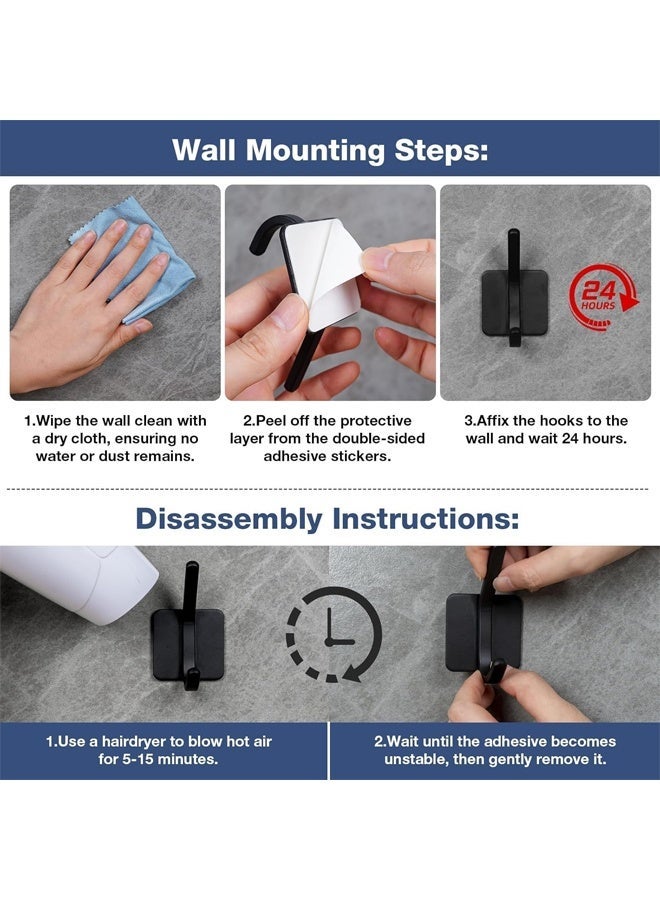 Wall Mounting Steps:

24 HOURS

1.Wipe the wall clean with a dry cloth, ensuring no water or dust remains.

2.Peel off the protective layer from the double-sided adhesive stickers.

3.Affix the hooks to the wall and wait 24 hours.

Disassembly Instructions:

1.Use a hairdryer to blow hot air for 5-15 minutes.

2.Wait until the adhesive becomes unstable, then gently remove it.