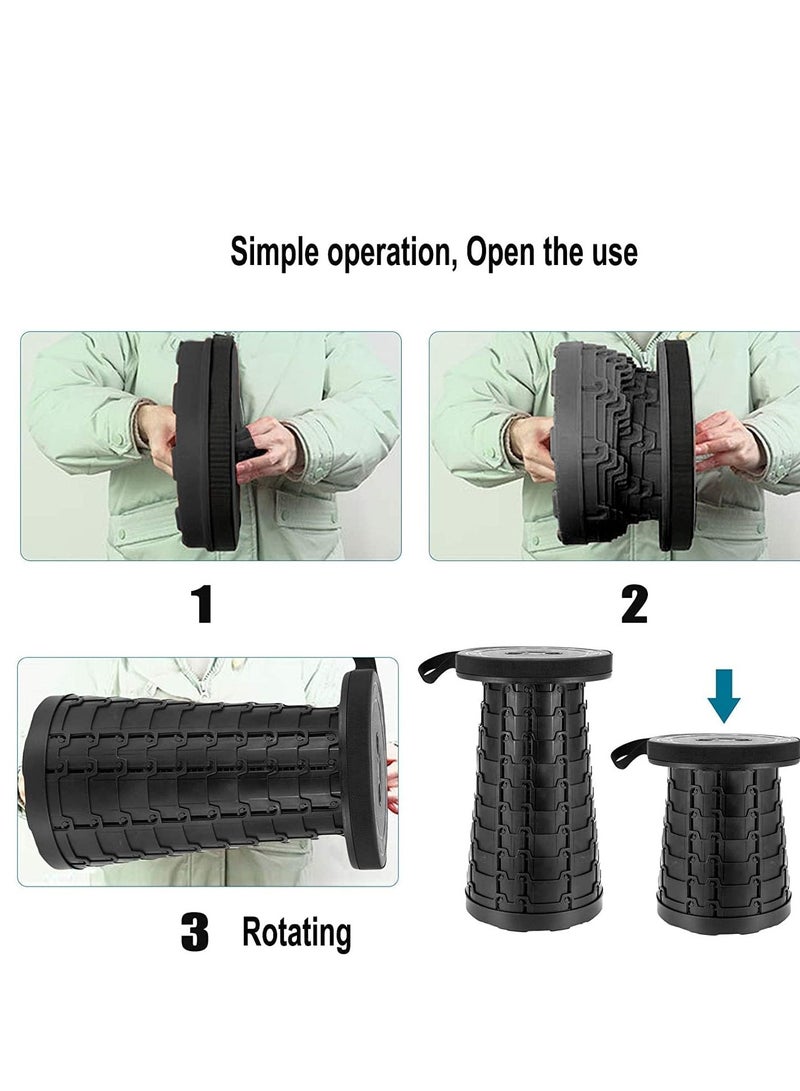 Simple operation, Open the use

1

2

3 Rotating