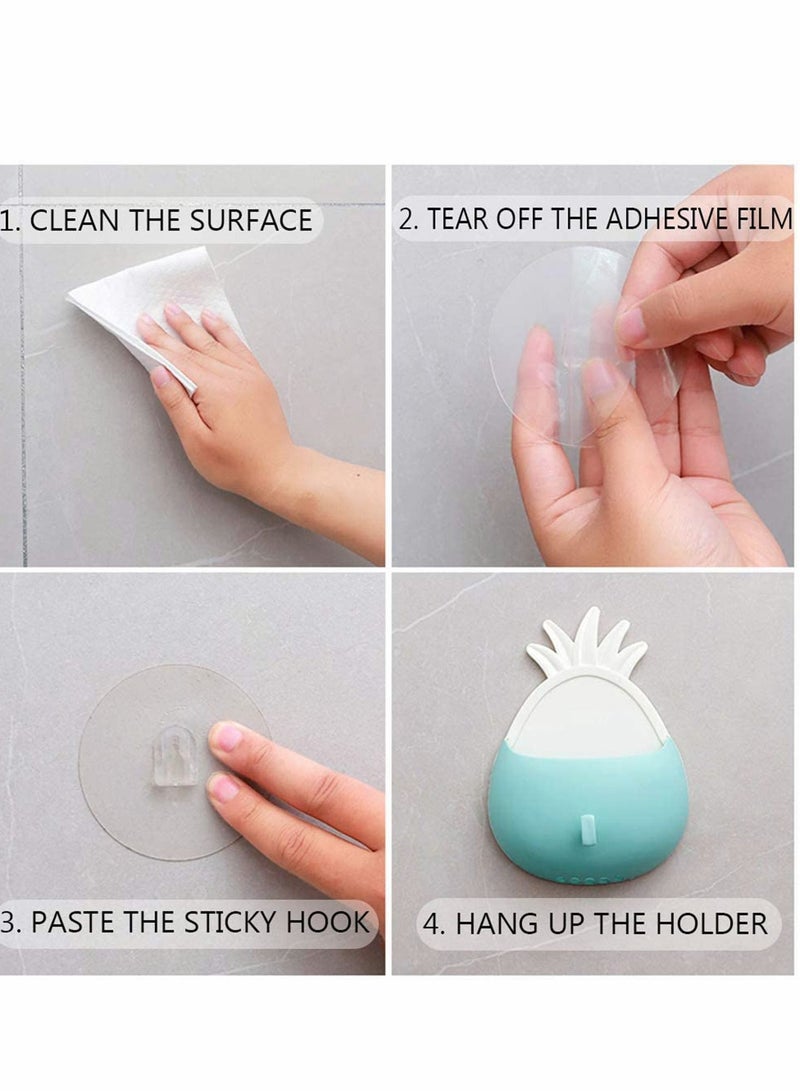 1. CLEAN THE SURFACE

2. TEAR OFF THE ADHESIVE FILM

3. PASTE THE STICKY HOOK

4. HANG UP THE HOLDER