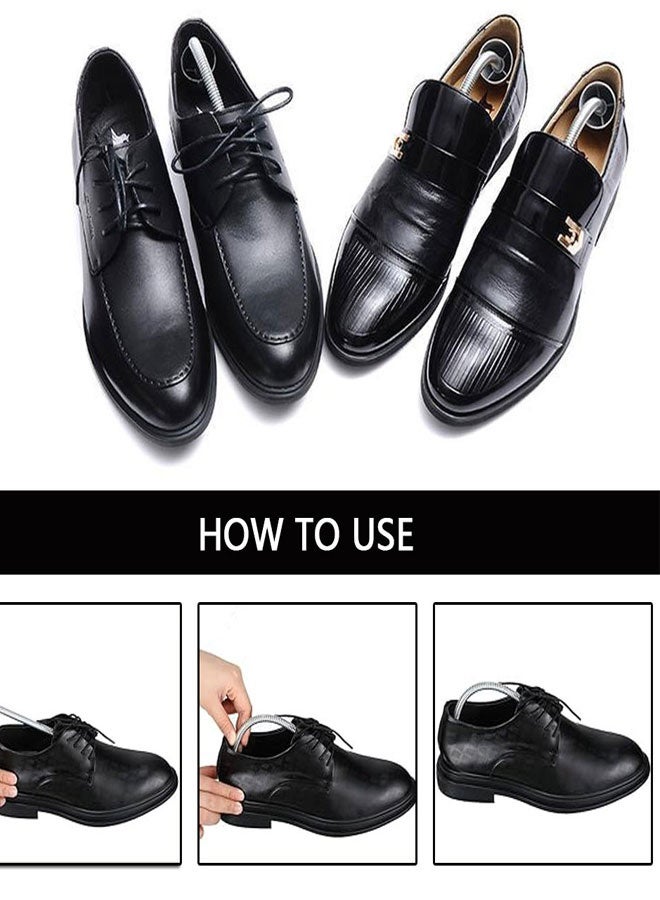 HOW TO USE