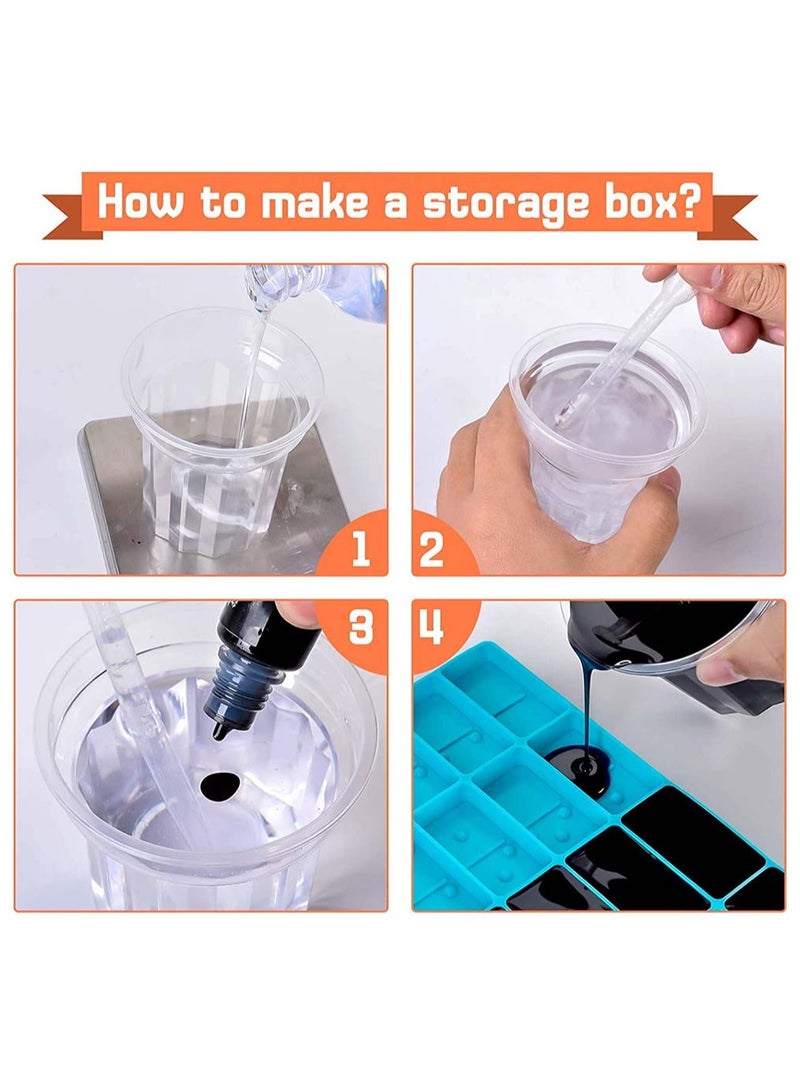 How to make a storage box?

1

2

3

4