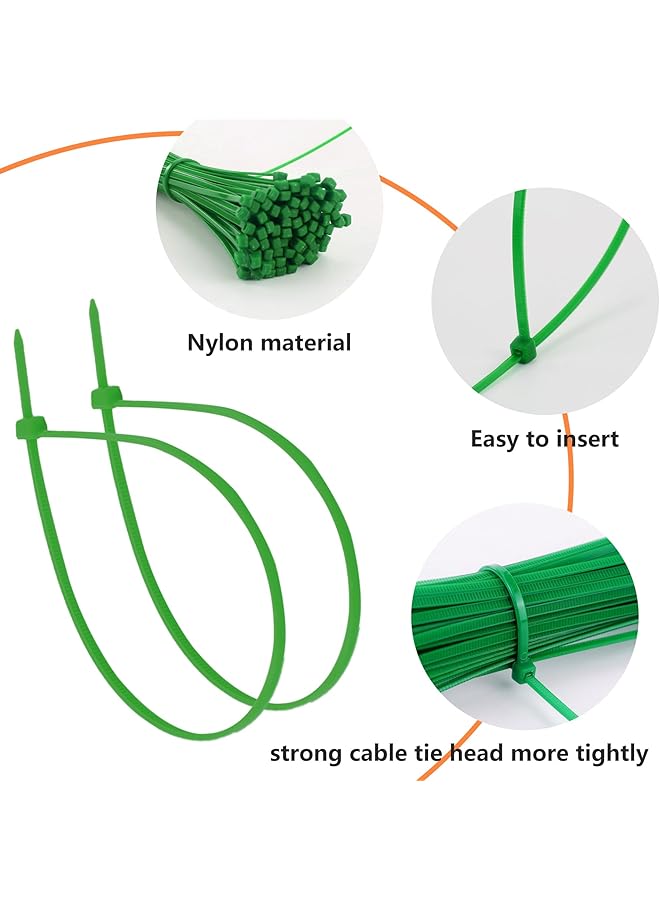 Nylon material

Easy to insert

strong cable tie head more tightly