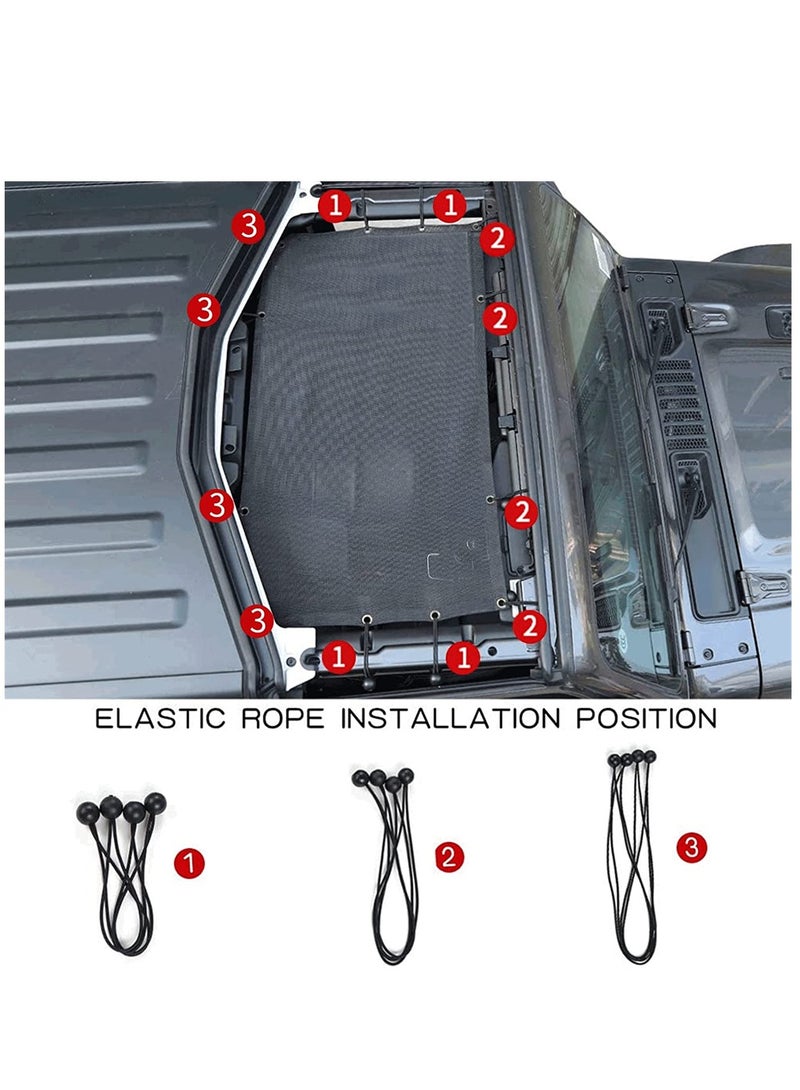 1 1
3
2
3
2
3
2
3
2
1 1

ELASTIC ROPE INSTALLATION POSITION

1
2
3