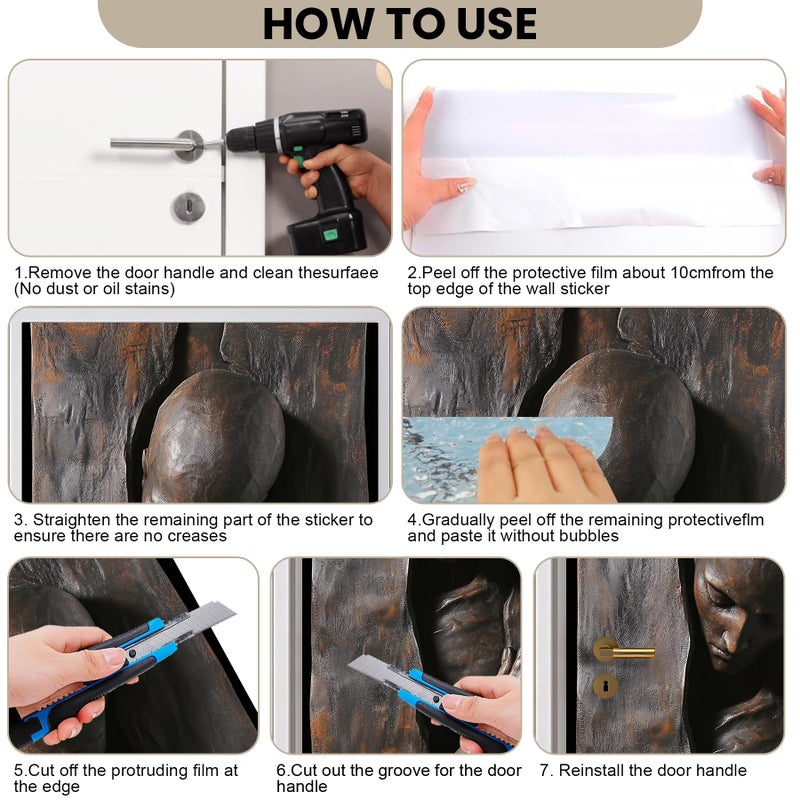 HOW TO USE

1.Remove the door handle and clean thesurfaee (No dust or oil stains)

2.Peel off the protective film about 10cmfrom the top edge of the wall sticker

3. Straighten the remaining part of the sticker to ensure there are no creases

4.Gradually peel off the remaining protectiveflm and paste it without bubbles

5.Cut off the protruding film at the edge

6.Cut out the groove for the door handle

7. Reinstall the door handle