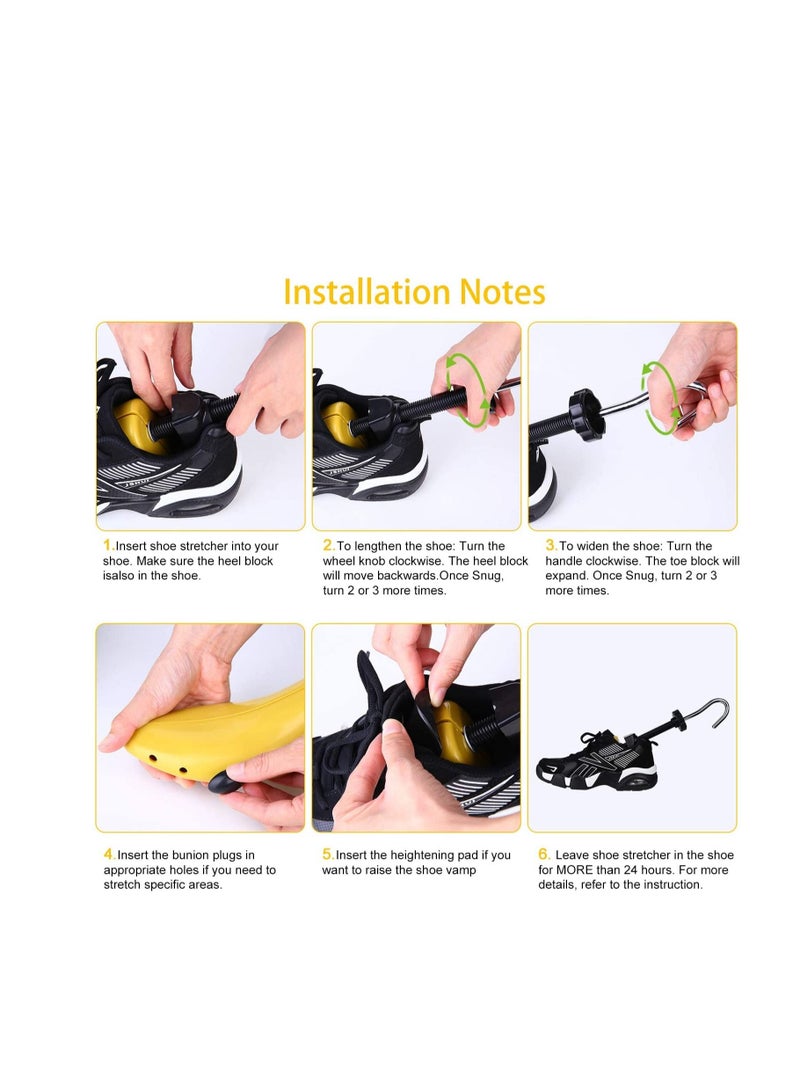 Installation Notes

1.Insert shoe stretcher into your shoe. Make sure the heel block isalso in the shoe.

2.To lengthen the shoe: Turn the wheel knob clockwise. The heel block will move backwards.Once Snug, turn 2 or 3 more times.

3.To widen the shoe: Turn the handle clockwise. The toe block will expand. Once Snug, turn 2 or 3 more times.

4.Insert the bunion plugs in appropriate holes if you need to stretch specific areas.

5.Insert the heightening pad if you want to raise the shoe vamp

6. Leave shoe stretcher in the shoe for MORE than 24 hours. For more details, refer to the instruction.