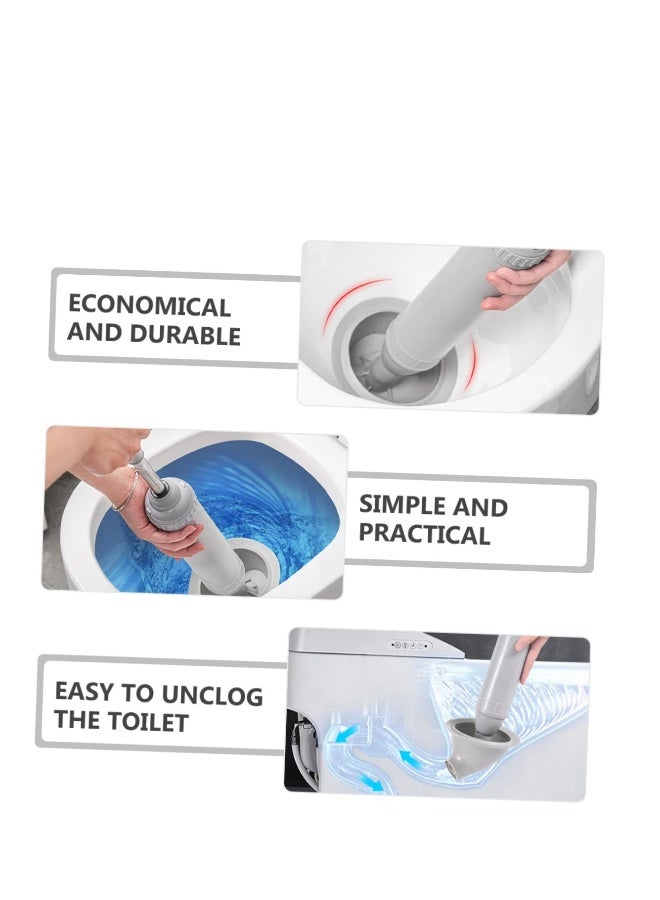 ECONOMICAL AND DURABLE

SIMPLE AND PRACTICAL

EASY TO UNCLOG THE TOILET