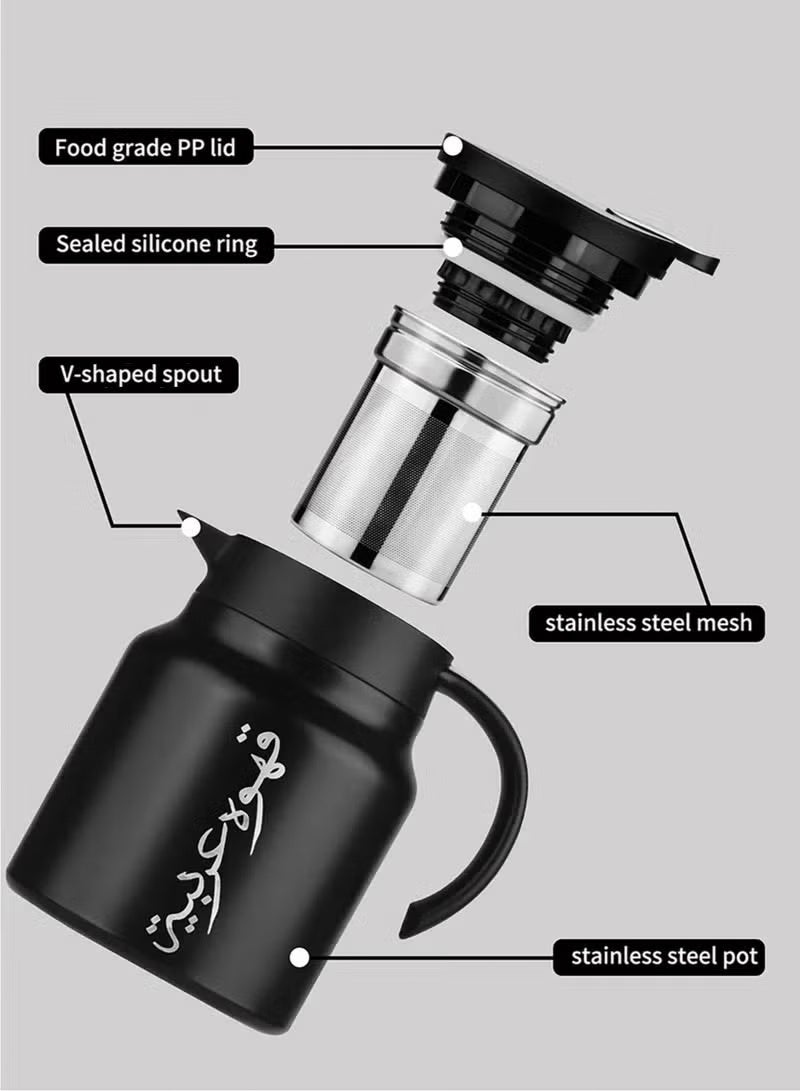 Food grade PP lid

Sealed silicone ring

V-shaped spout

stainless steel mesh

قهوة عربية

stainless steel pot