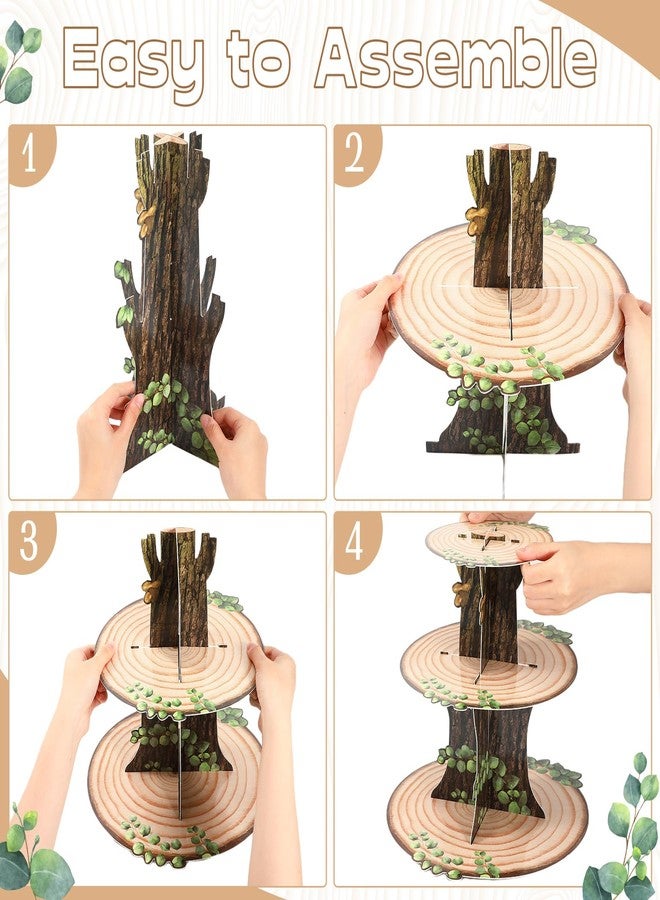 Easy to Assemble

1

2

3

4