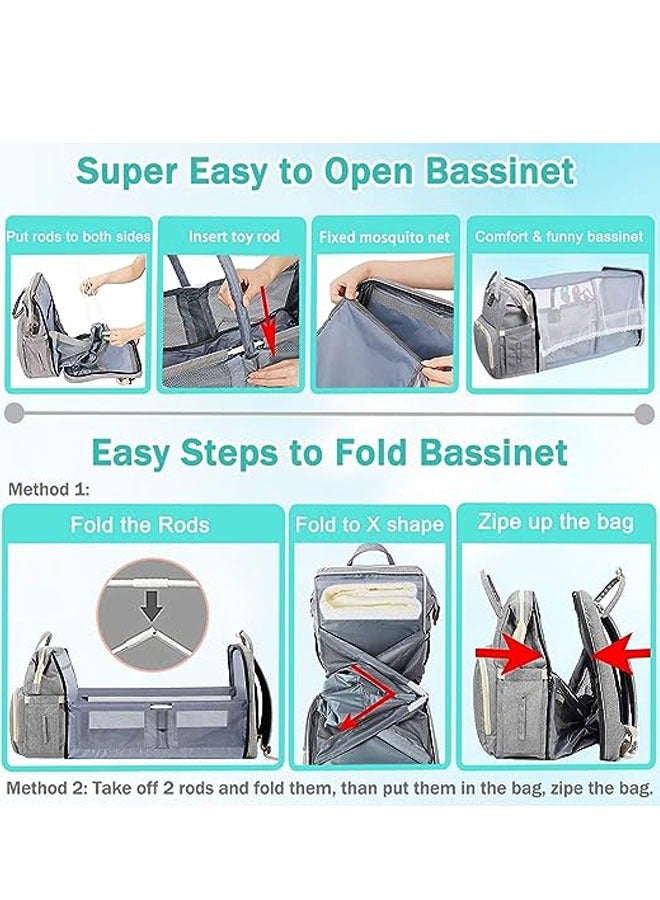 Super Easy to Open Bassinet

Put rods to both sides

Insert toy rod

Fixed mosquito net

Comfort & funny bassinet

Easy Steps to Fold Bassinet

Method 1:

Fold the Rods

Fold to X shape

Zipe up the bag

Method 2: Take off 2 rods and fold them, than put them in the bag, zipe the bag.