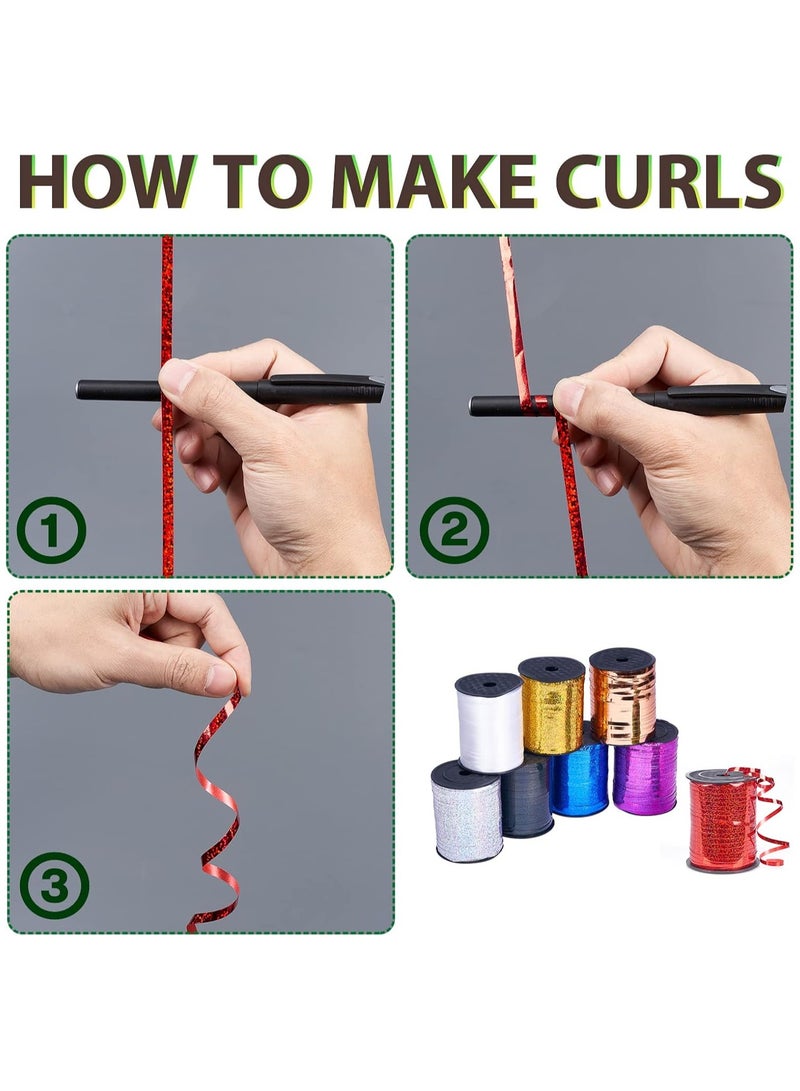 HOW TO MAKE CURLS

1

2

3