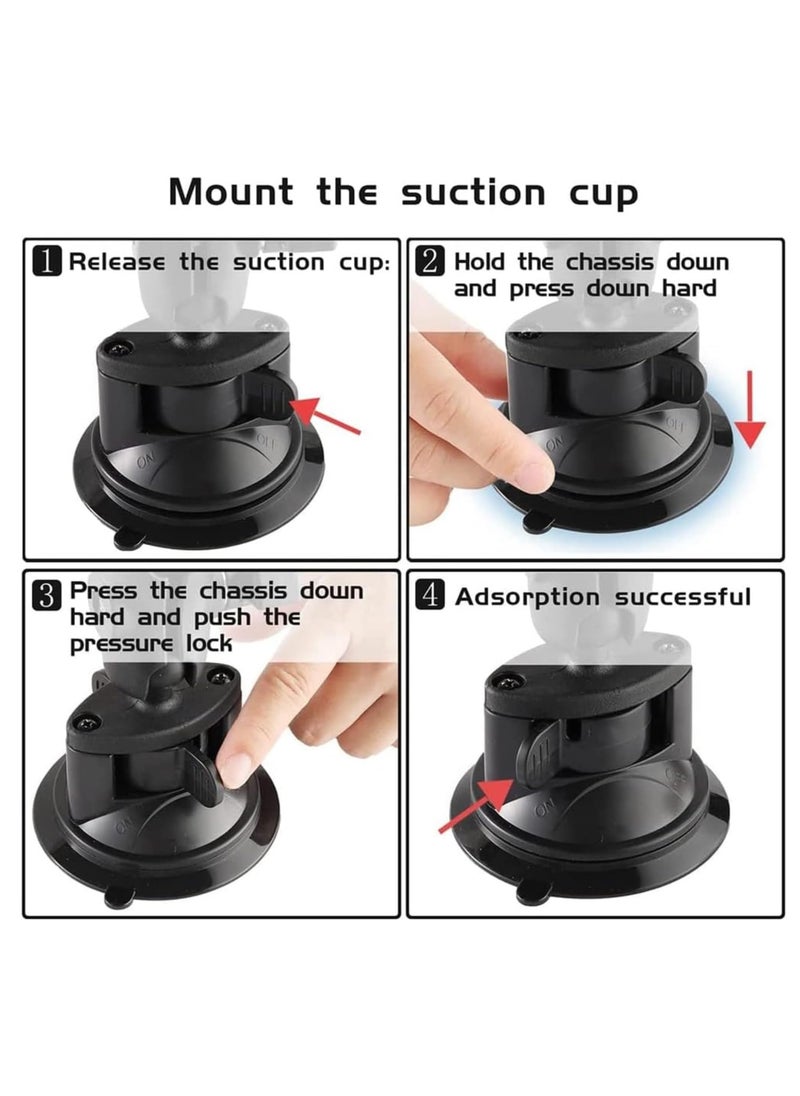 Mount the suction cup

1 Release the suction cup:

ON OFF

2 Hold the chassis down and press down hard

ON OFF

3 Press the chassis down hard and push the pressure lock

ON

4 Adsorption successful

ON OFF