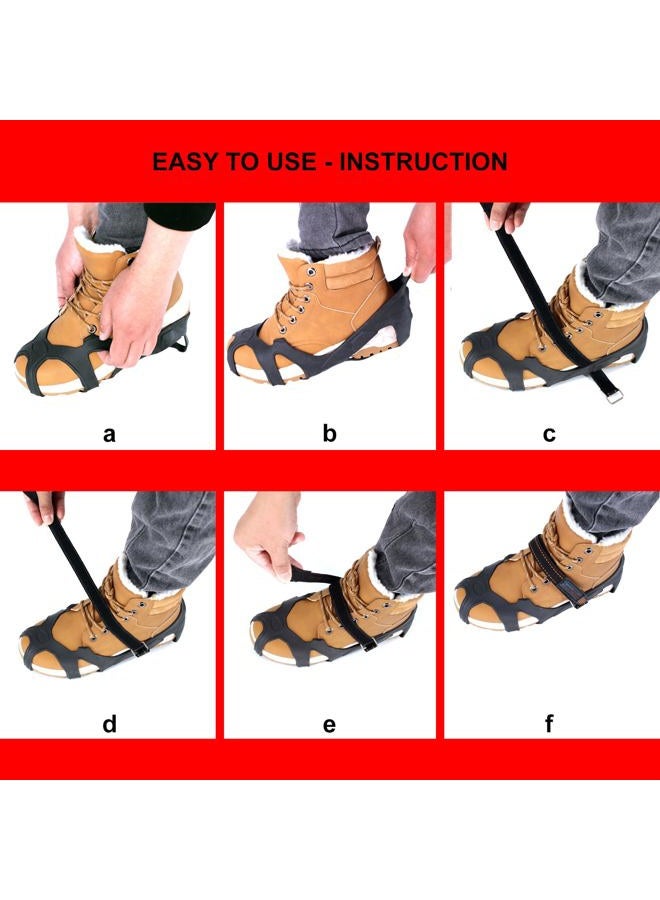 EASY TO USE - INSTRUCTION

a

b

c

d

e

f