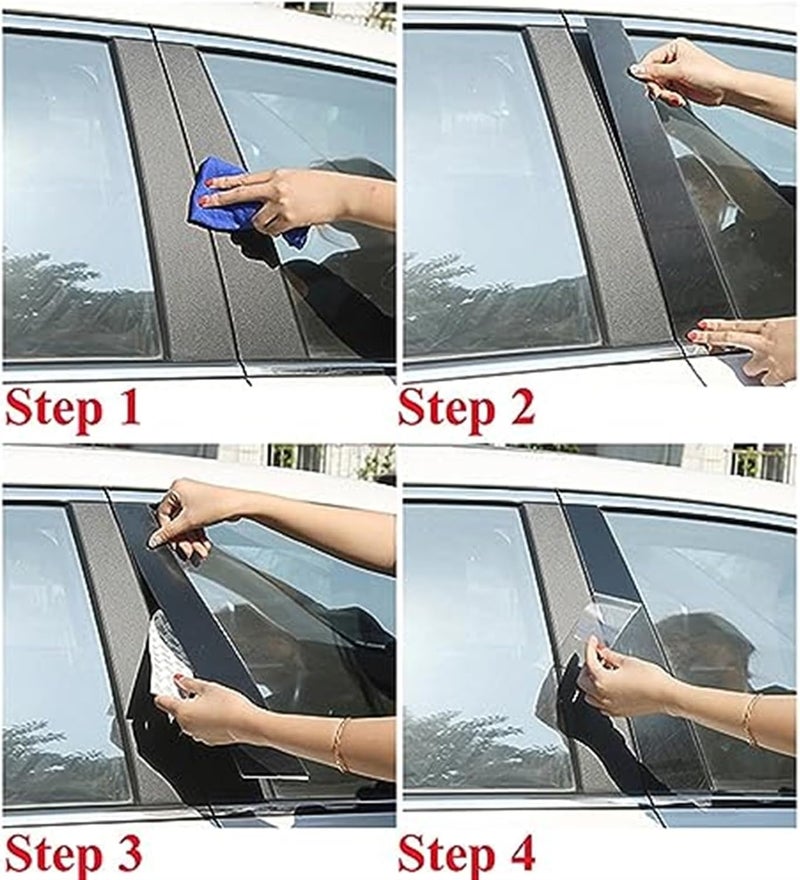 Step 1

Step 2

Step 3

Step 4