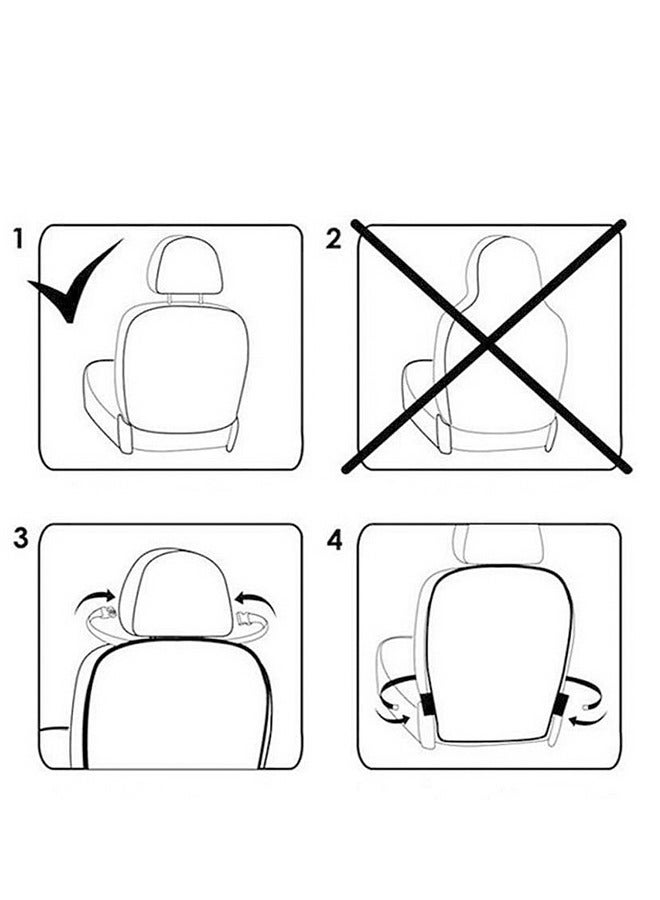 1

2

3

4