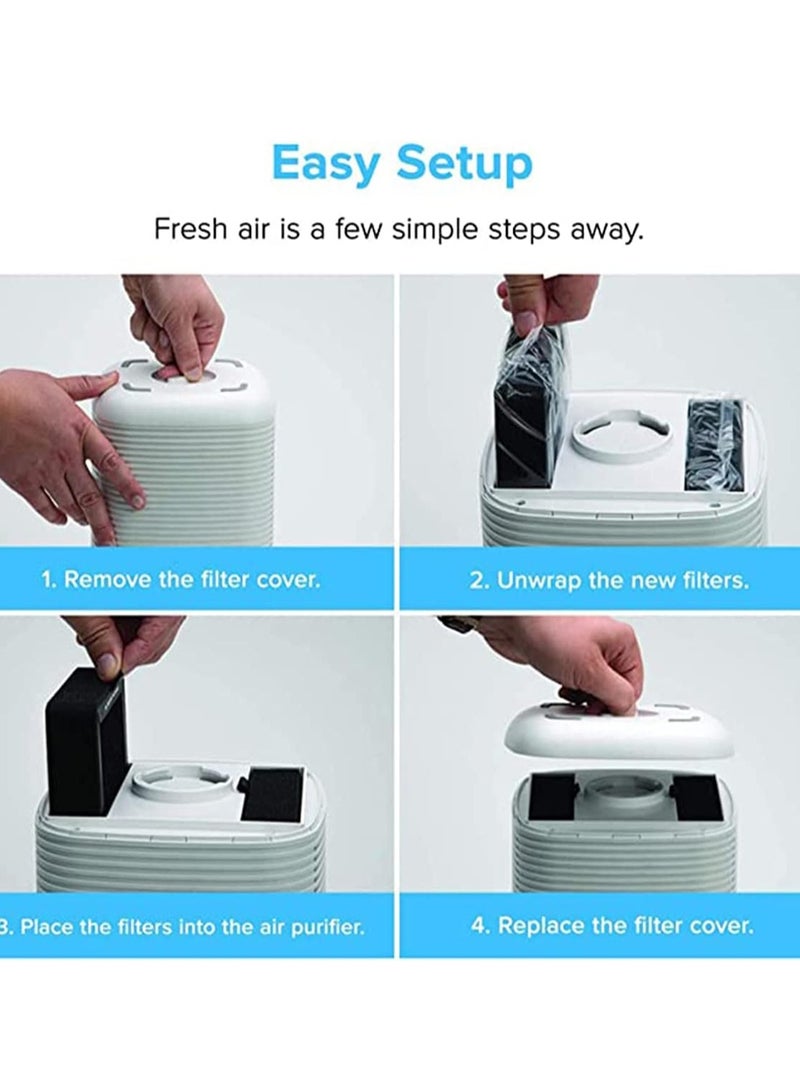 Easy Setup

Fresh air is a few simple steps away.

1. Remove the filter cover.

2. Unwrap the new filters.

3. Place the filters into the air purifier.

4. Replace the filter cover.