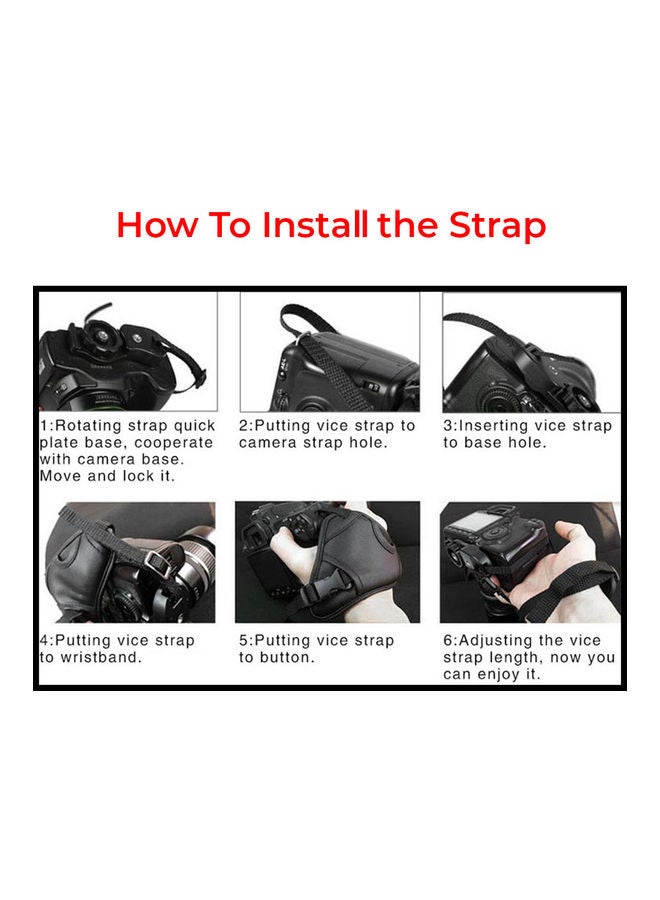 How To Install the Strap

1:Rotating strap quick plate base, cooperate with camera base. Move and lock it.

2:Putting vice strap to camera strap hole.

3:Inserting vice strap to base hole.

4:Putting vice strap to wristband.

5:Putting vice strap to button.

6:Adjusting the vice strap length, now you can enjoy it.