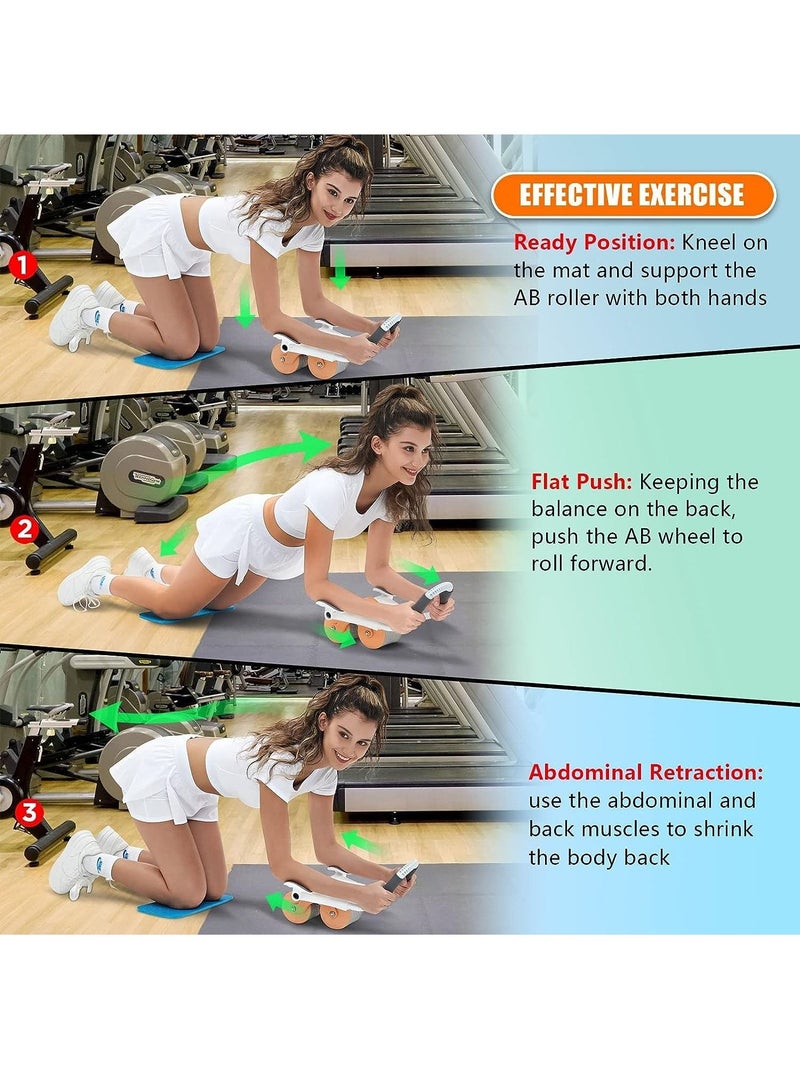 EFFECTIVE EXERCISE

1

Ready Position: Kneel on the mat and support the AB roller with both hands

2

Flat Push: Keeping the balance on the back, push the AB wheel to roll forward.

3

Abdominal Retraction: use the abdominal and back muscles to shrink the body back