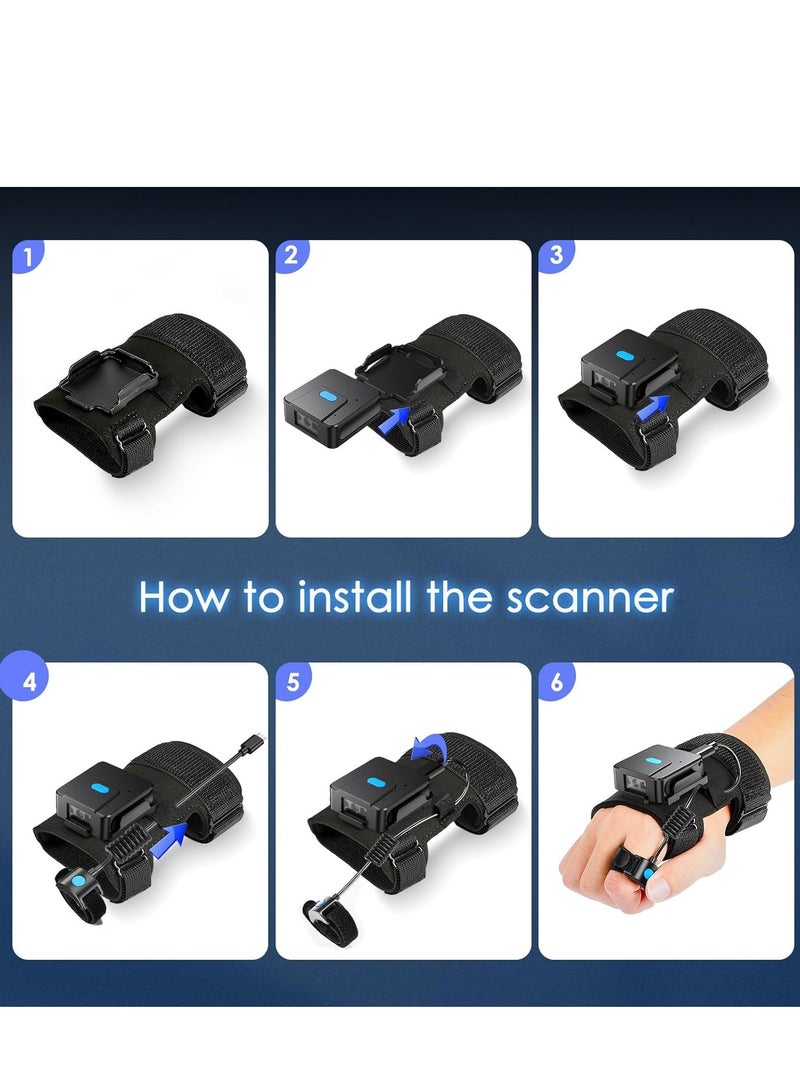 1

2

3

How to install the scanner

4

5

6