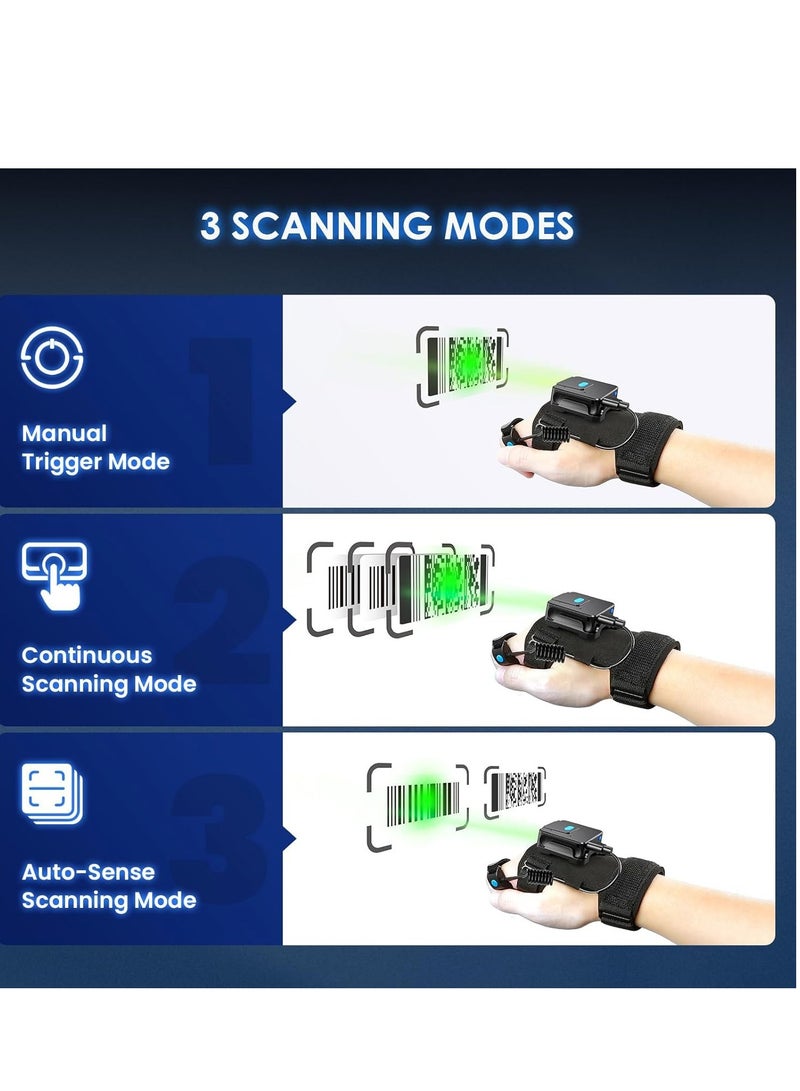 3 SCANNING MODES

1

Manual Trigger Mode

2

Continuous Scanning Mode

3

Auto-Sense Scanning Mode