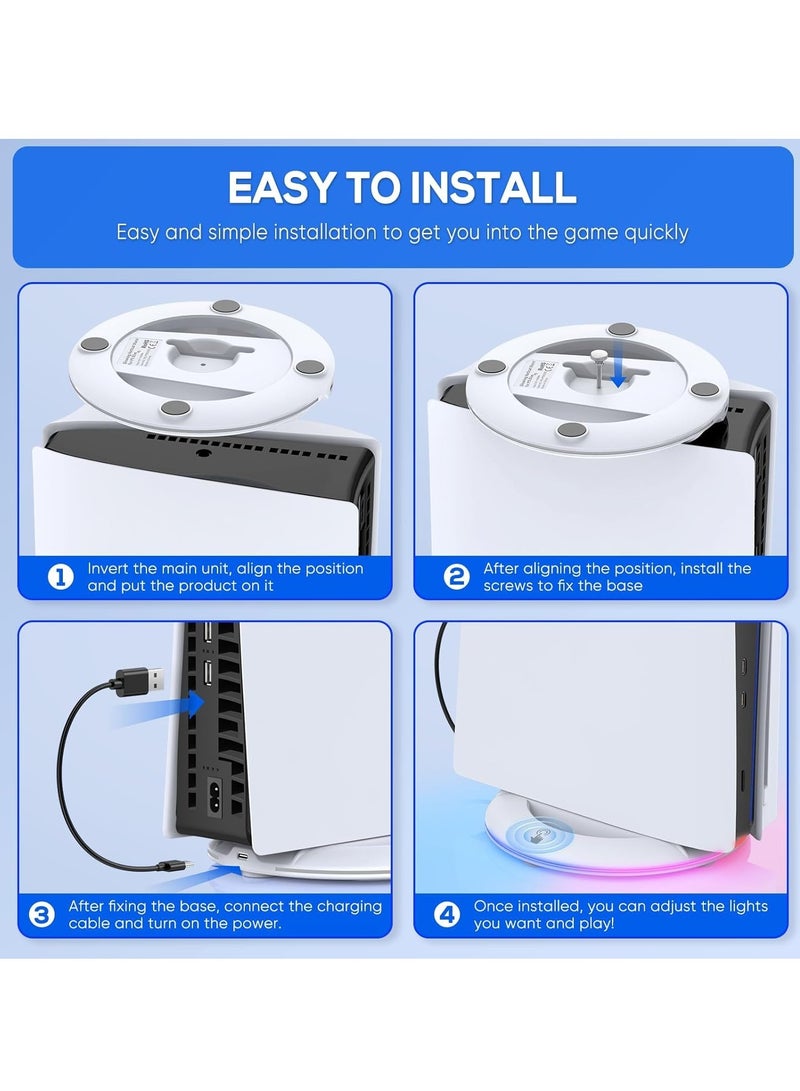 EASY TO INSTALL

Easy and simple installation to get you into the game quickly

1 Invert the main unit, align the position and put the product on it

2 After aligning the position, install the screws to fix the base

3 After fixing the base, connect the charging cable and turn on the power.

4 Once installed, you can adjust the lights you want and play!