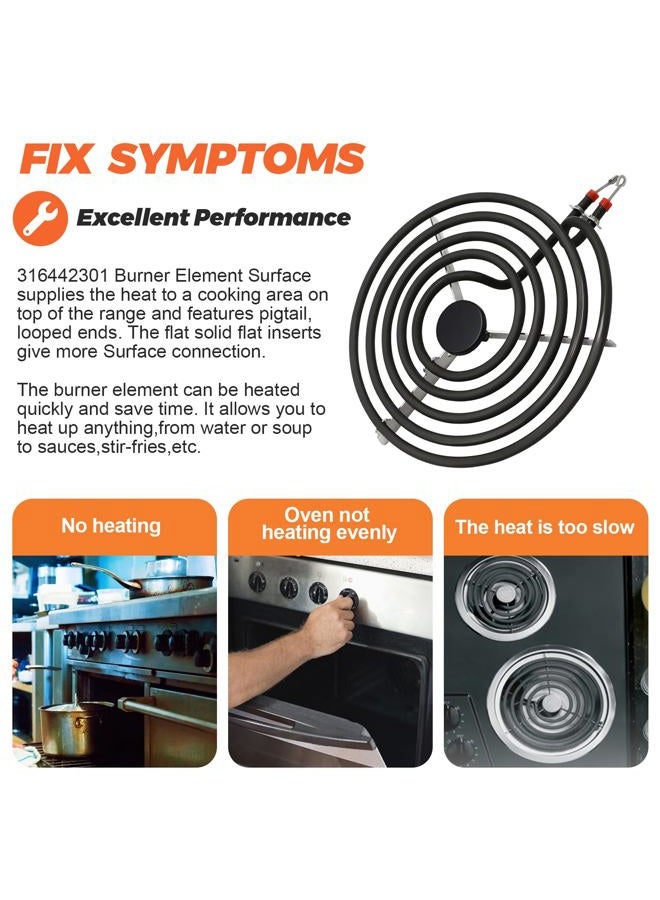 FIX SYMPTOMS

Excellent Performance

316442301 Burner Element Surface supplies the heat to a cooking area on top of the range and features pigtail, looped ends. The flat solid flat inserts give more Surface connection.

The burner element can be heated quickly and save time. It allows you to heat up anything,from water or soup to sauces,stir-fries,etc.

No heating

Oven not heating evenly

The heat is too slow