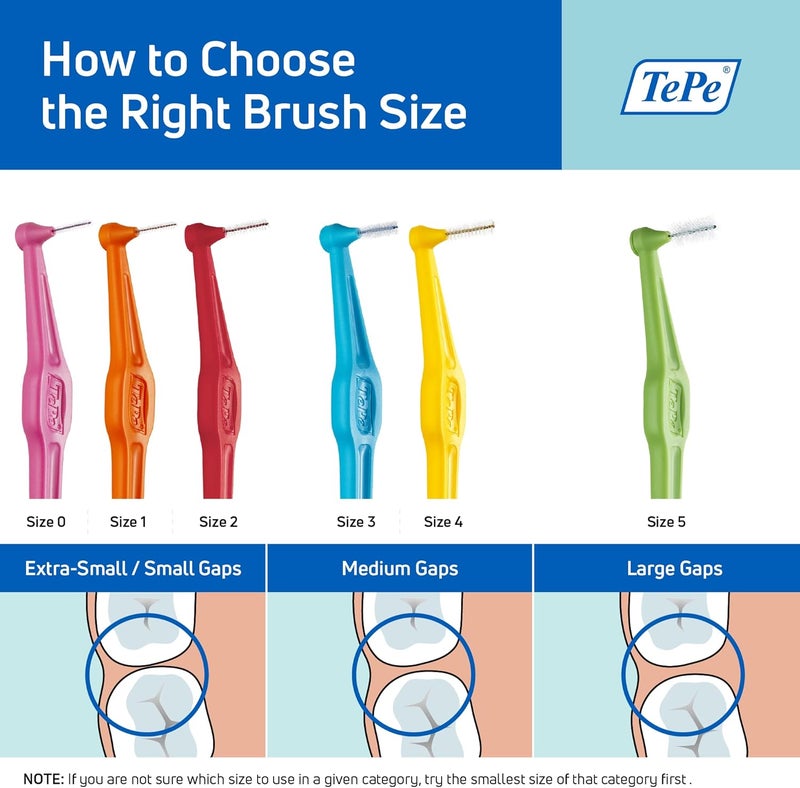 How to Choose the Right Brush Size

TePe®

TePe TePe TePe TePe TePe TePe

Size 0 Size 1 Size 2 Size 3 Size 4 Size 5

Extra-Small / Small Gaps

Medium Gaps

Large Gaps

NOTE: If you are not sure which size to use in a given category, try the smallest size of that category first .