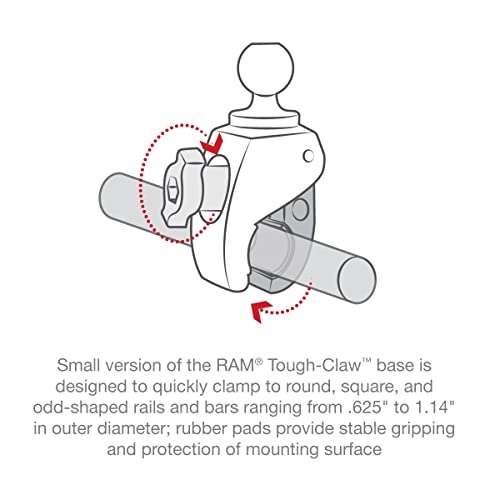 Small version of the RAM® Tough-Claw™ base is designed to quickly clamp to round, square, and odd-shaped rails and bars ranging from .625" to 1.14" in outer diameter; rubber pads provide stable gripping and protection of mounting surface