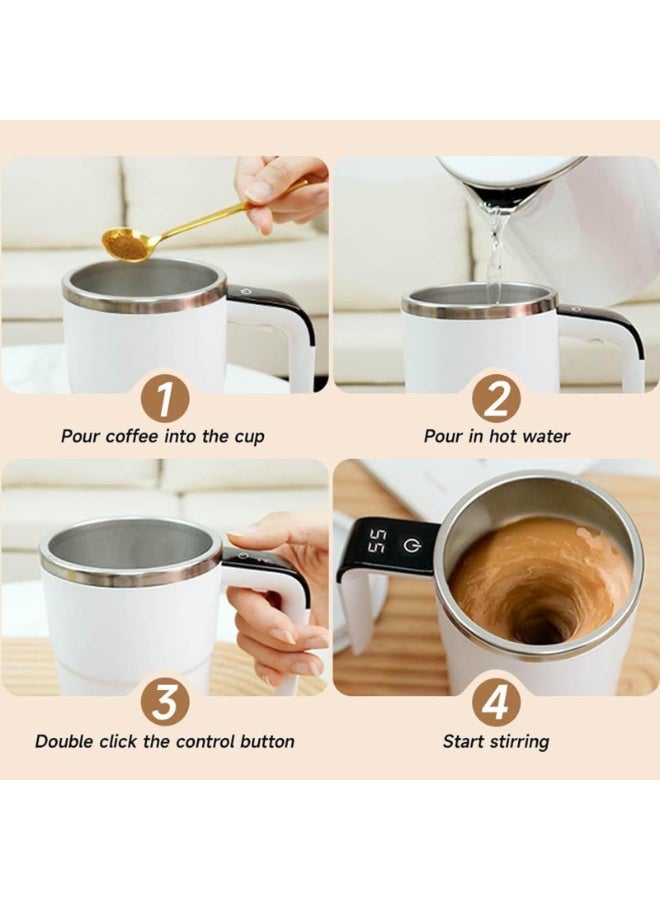 1

Pour coffee into the cup

2

Pour in hot water

3

Double click the control button

55

4

Start stirring