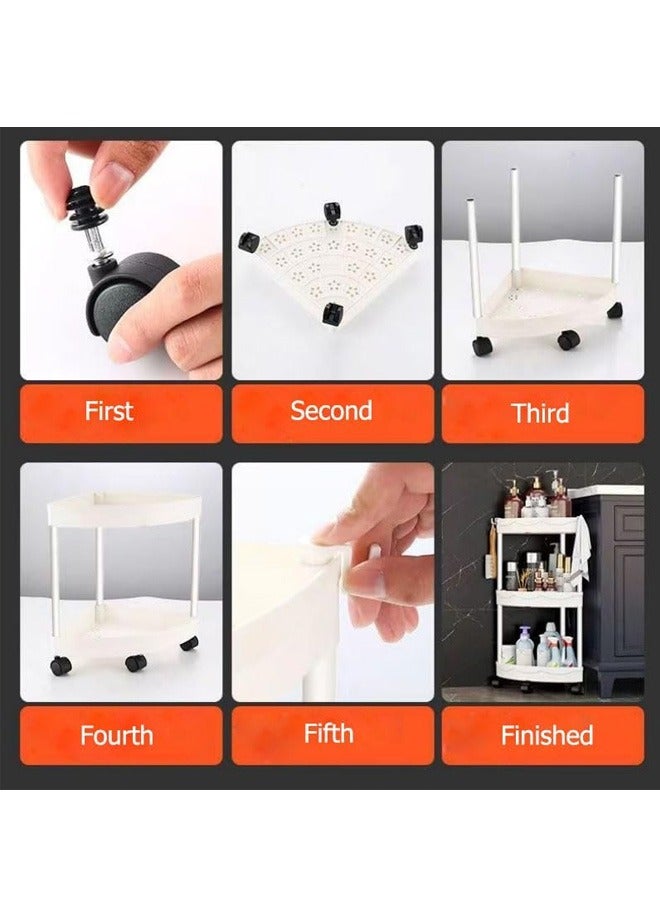 First

Second

Third

Fourth

Fifth

Finished