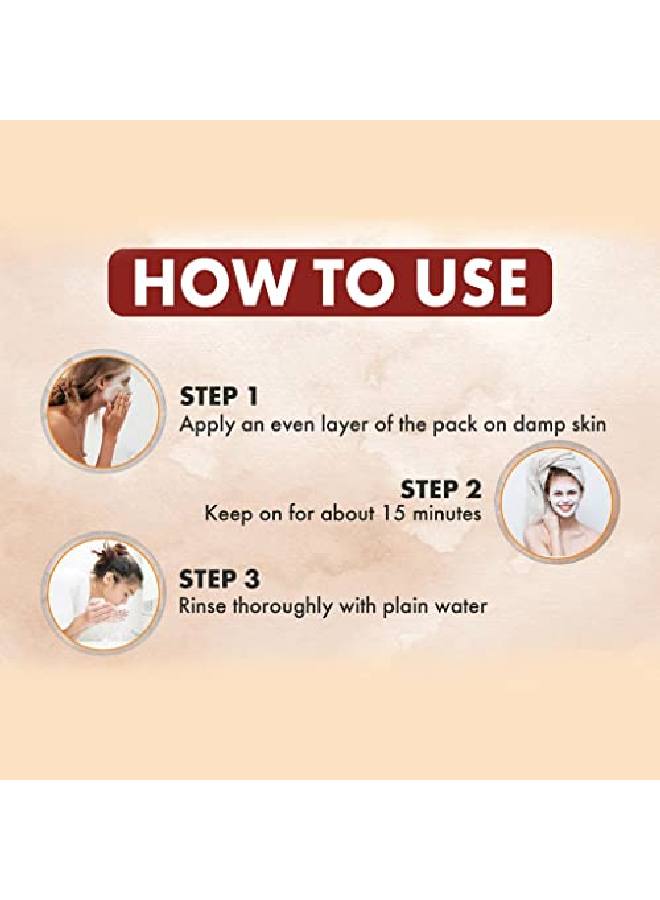 HOW TO USE

STEP 1
Apply an even layer of the pack on damp skin

STEP 2
Keep on for about 15 minutes

STEP 3
Rinse thoroughly with plain water