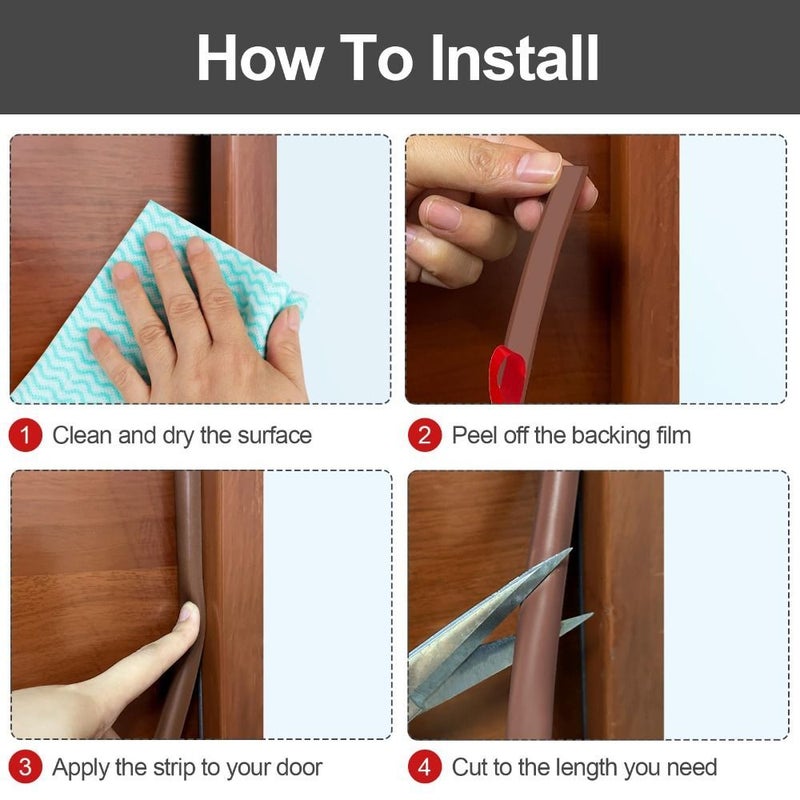 How To Install

1 Clean and dry the surface

2 Peel off the backing film

3 Apply the strip to your door

4 Cut to the length you need