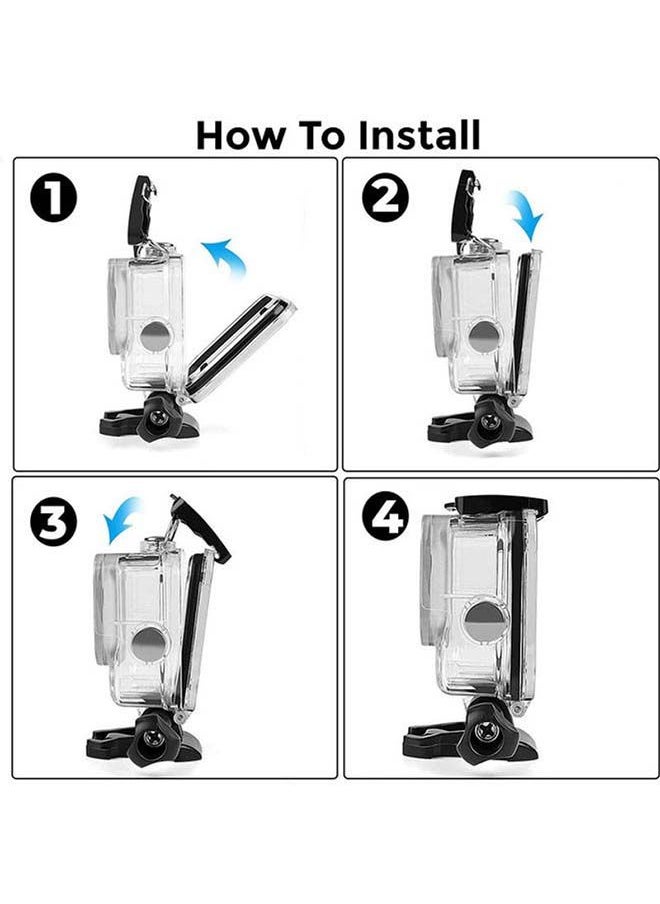 How To Install

1

2

3

4