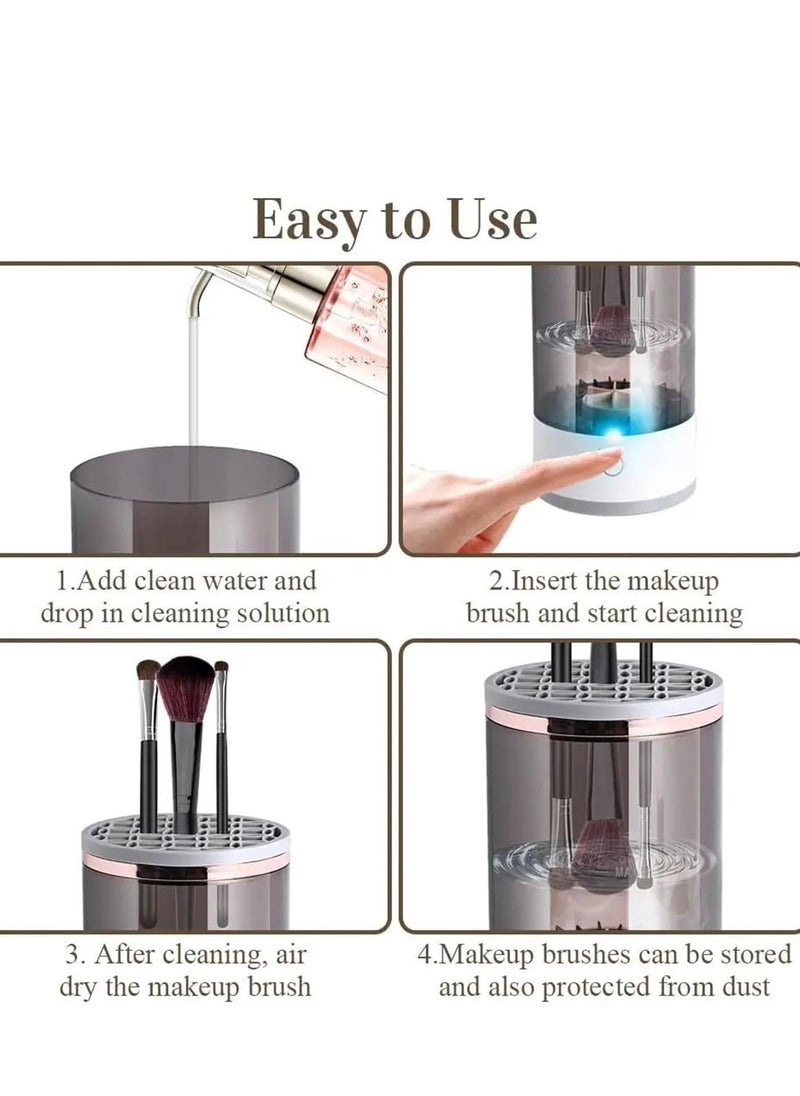 Easy to Use

1.Add clean water and drop in cleaning solution

2.Insert the makeup brush and start cleaning

3. After cleaning, air dry the makeup brush

4.Makeup brushes can be stored and also protected from dust