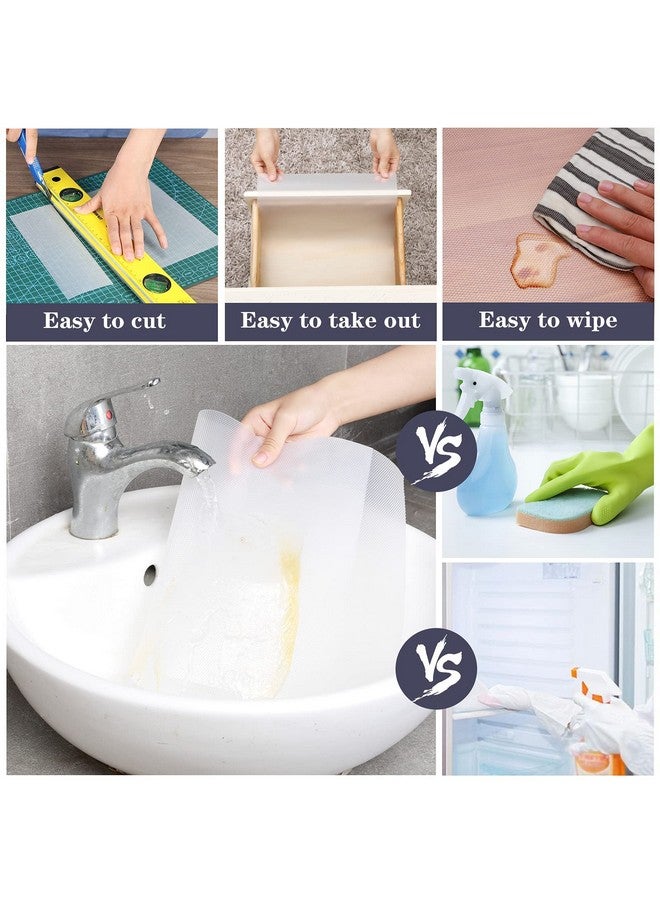 Easy to cut

Easy to take out

Easy to wipe

VS

VS