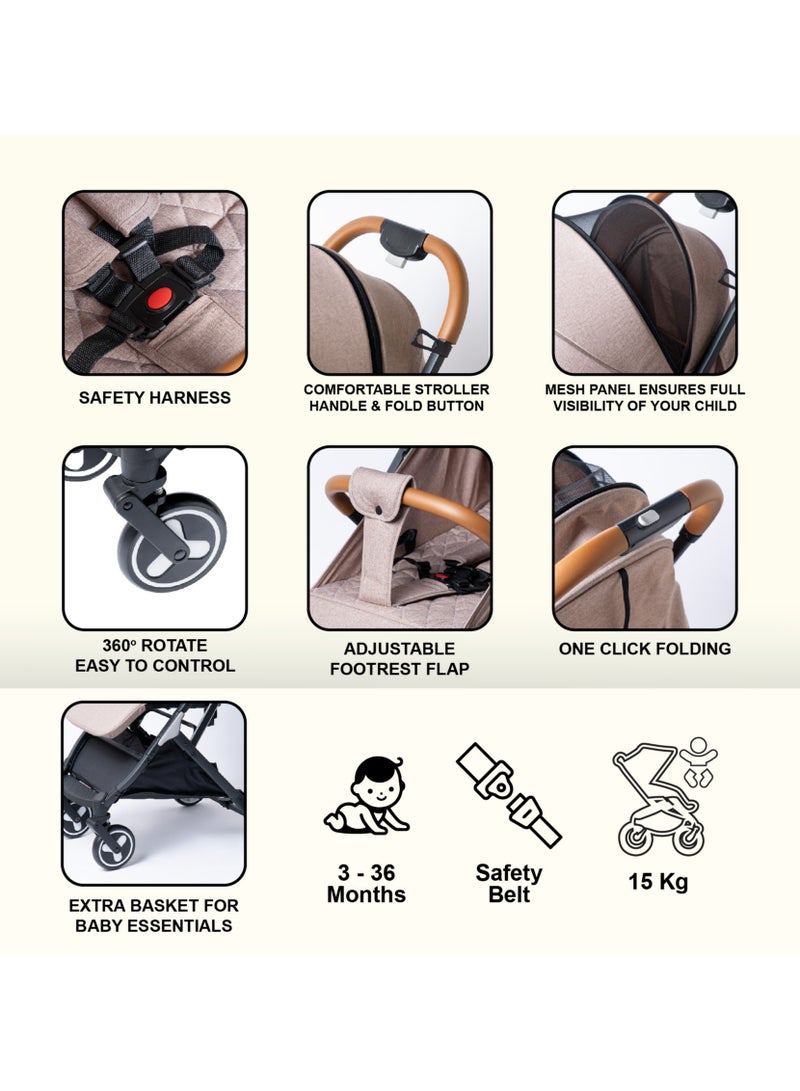 SAFETY HARNESS

COMFORTABLE STROLLER HANDLE & FOLD BUTTON

MESH PANEL ENSURES FULL VISIBILITY OF YOUR CHILD

360° ROTATE EASY TO CONTROL

ADJUSTABLE FOOTREST FLAP

ONE CLICK FOLDING

EXTRA BASKET FOR BABY ESSENTIALS

3 - 36 Months

Safety Belt

15 Kg