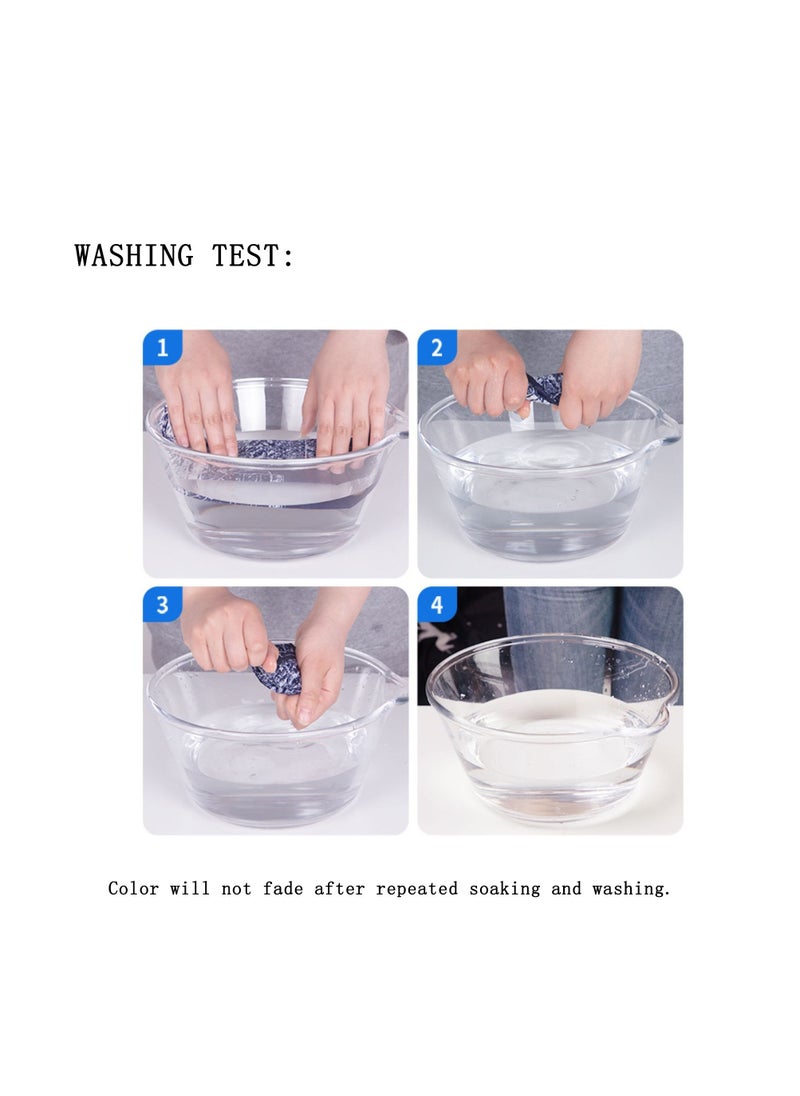 WASHING TEST:

1

2

3

4

Color will not fade after repeated soaking and washing.