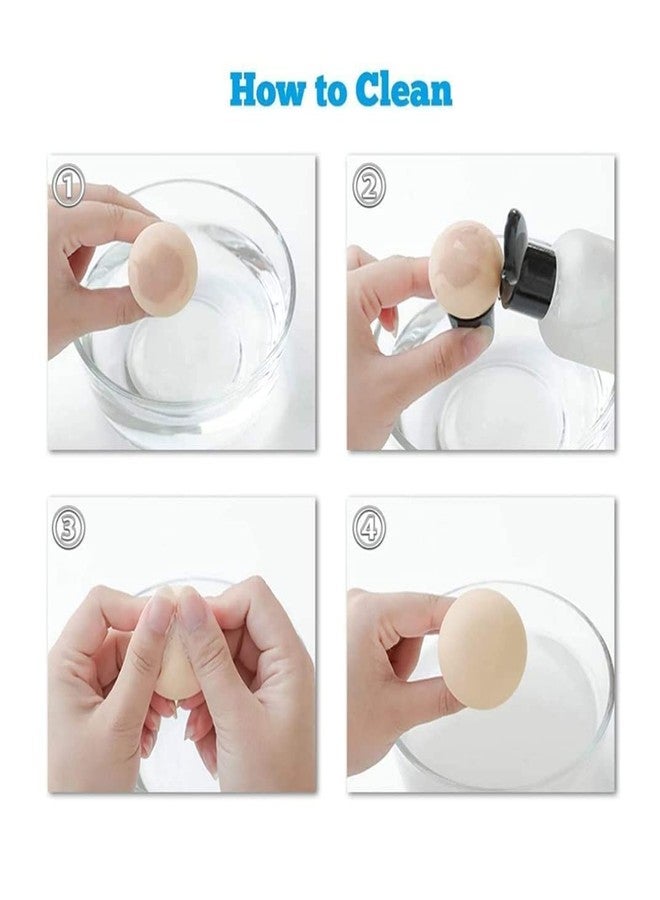 How to Clean

①

②

③

④