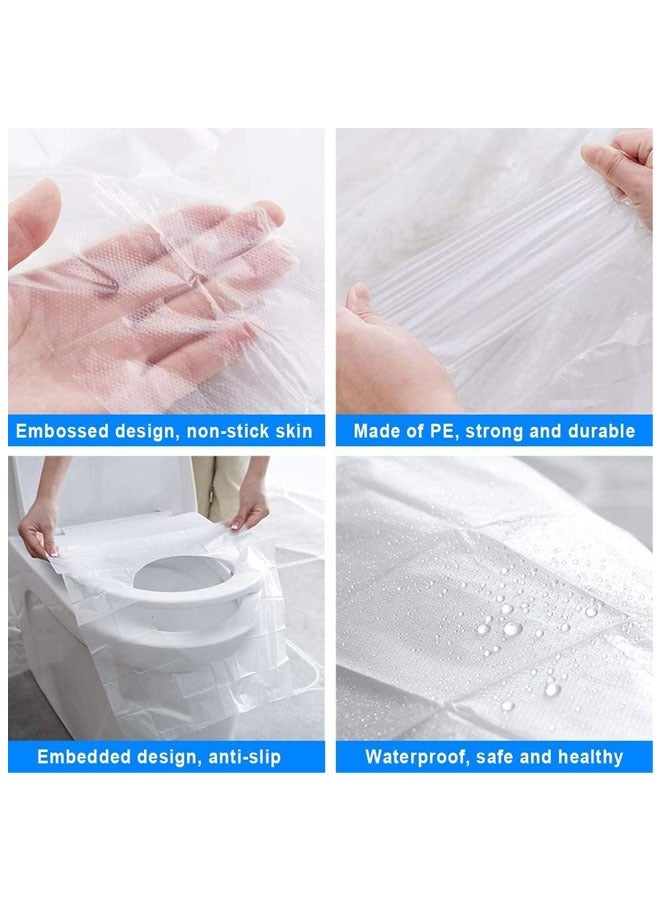 Embossed design, non-stick skin

Made of PE, strong and durable

Embedded design, anti-slip

Waterproof, safe and healthy