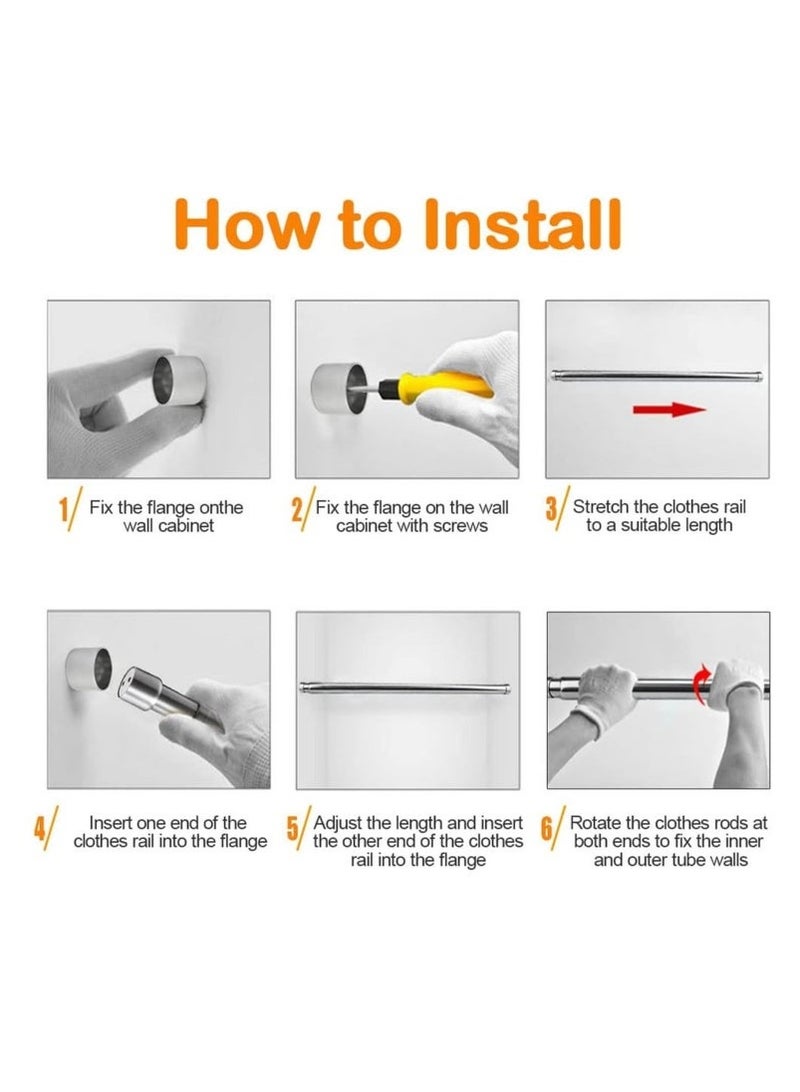 How to Install

1/ Fix the flange onthe wall cabinet

2/ Fix the flange on the wall cabinet with screws

3/ Stretch the clothes rail to a suitable length

4/ Insert one end of the clothes rail into the flange

5/ Adjust the length and insert the other end of the clothes rail into the flange

6/ Rotate the clothes rods at both ends to fix the inner and outer tube walls