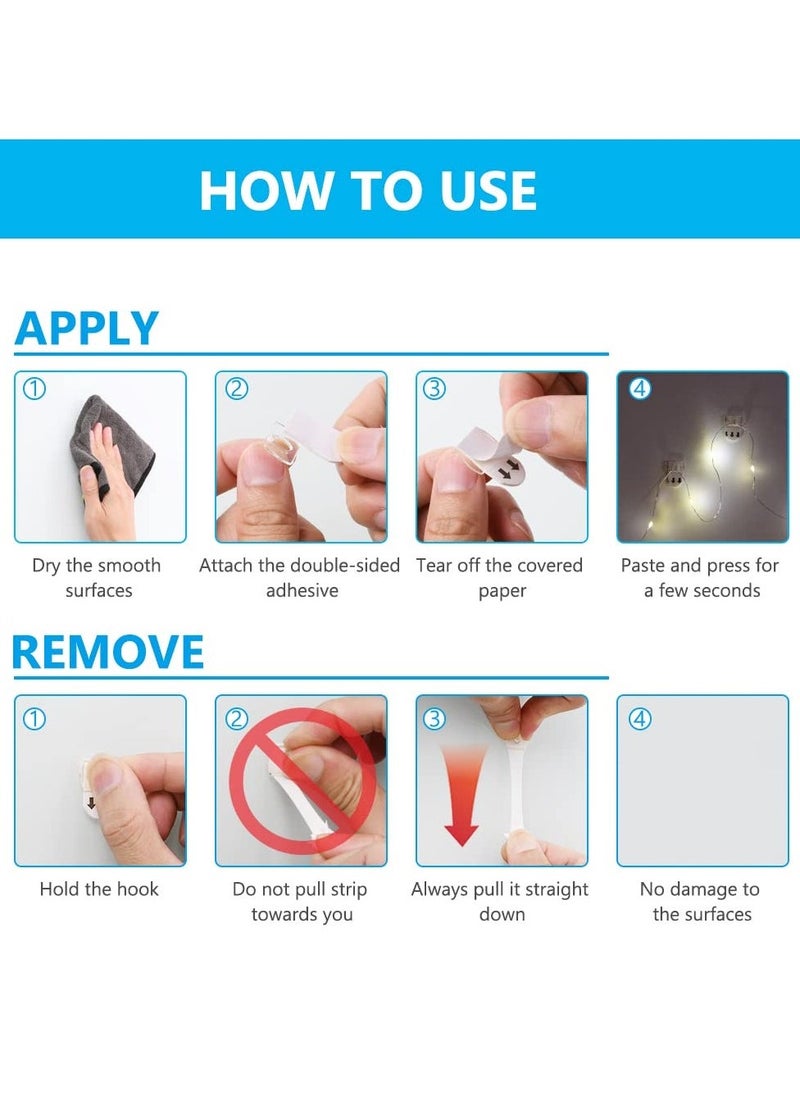 HOW TO USE

APPLY

①
Dry the smooth surfaces

②
Attach the double-sided adhesive

③
Tear off the covered paper

④
Paste and press for a few seconds

REMOVE

①
Hold the hook

②
Do not pull strip towards you

③
Always pull it straight down

④
No damage to the surfaces