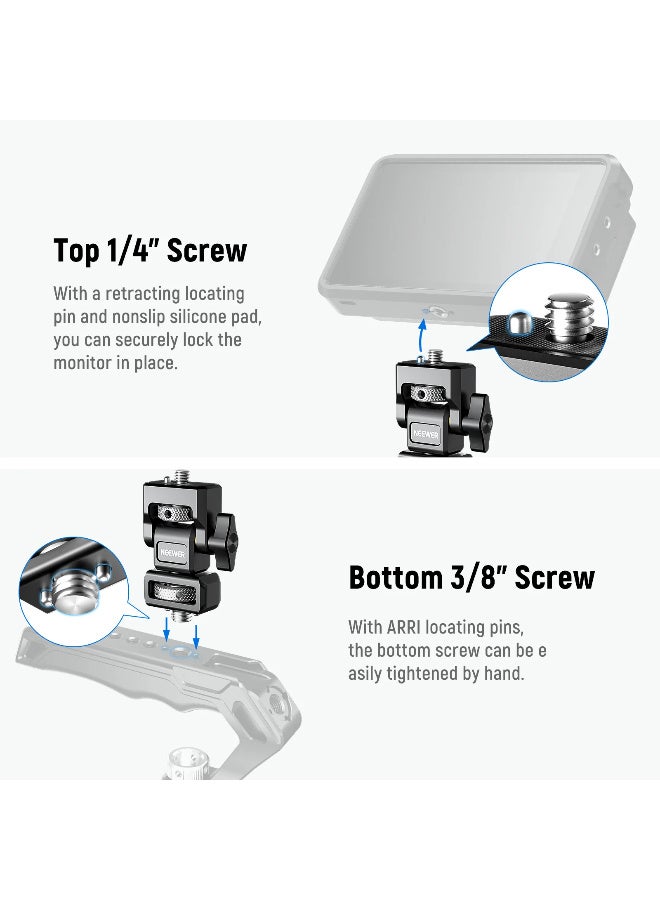 Top 1/4" Screw

With a retracting locating pin and nonslip silicone pad, you can securely lock the monitor in place.

NEEWER

NEEWER

Bottom 3/8" Screw

With ARRI locating pins, the bottom screw can be e asily tightened by hand.